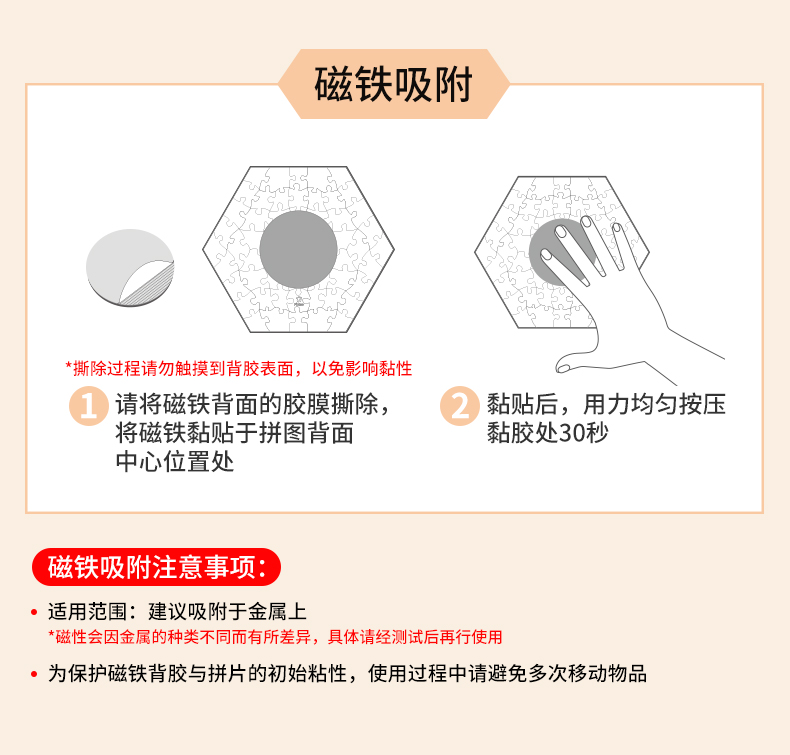 磁铁吸附

*撕除过程请勿触摸到背胶表面，以免影响黏性

1 请将磁铁背面的胶膜撕除，将磁铁黏贴于拼图背面中心位置处

2 黏贴后，用力均匀按压黏胶处30秒

磁铁吸附注意事项：

• 适用范围：建议吸附于金属上
*磁性会因金属的种类不同而有所差异，具体请经测试后再行使用

• 为保护磁铁背胶与拼片的初始粘性，使用过程中请避免多次移动物品