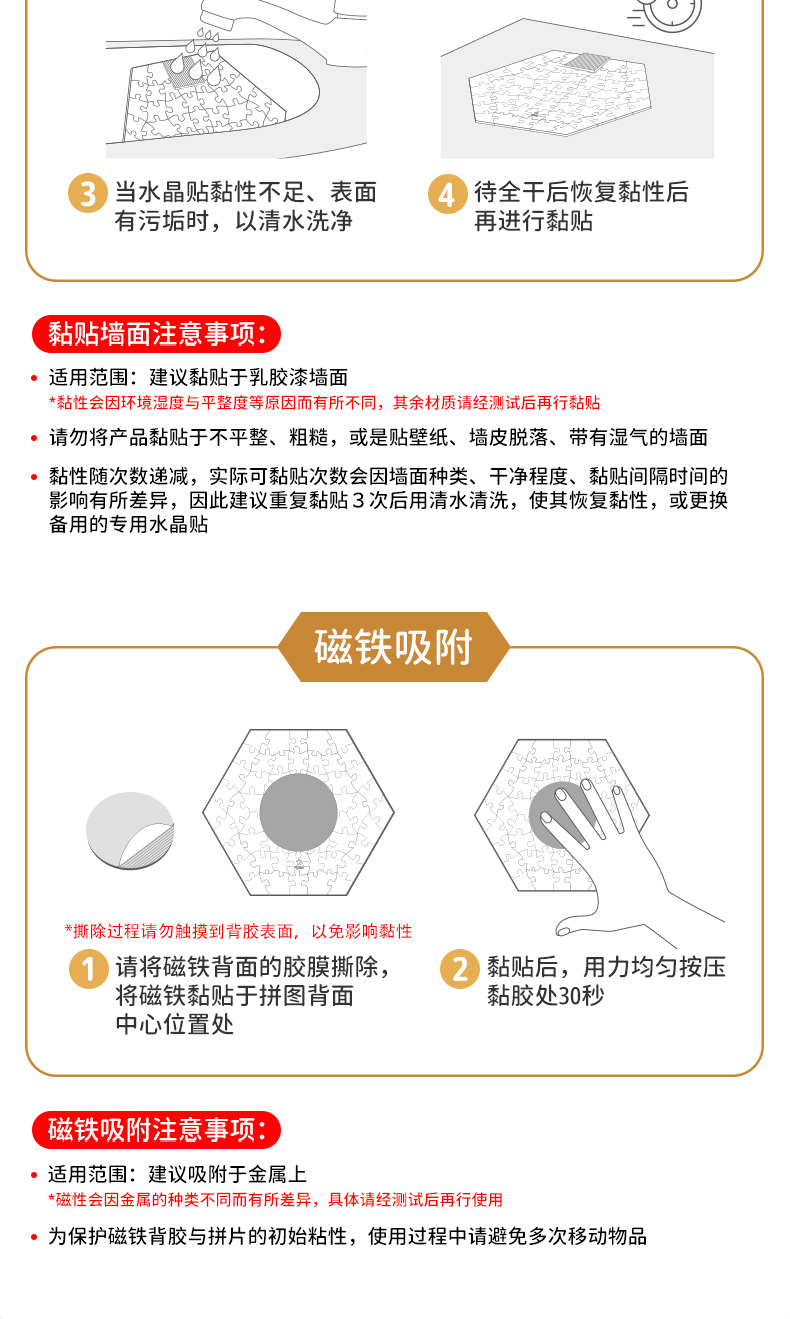 3 当水晶贴黏性不足、表面有污垢时，以清水洗净

4 待全干后恢复黏性后再进行黏贴

黏贴墙面注意事项：

• 适用范围：建议黏贴于乳胶漆墙面
*黏性会因环境湿度与平整度等原因而有所不同，其余材质请经测试后再行黏贴

• 请勿将产品黏贴于不平整、粗糙，或是贴壁纸、墙皮脱落、带有湿气的墙面

• 黏性随次数递减，实际可黏贴次数会因墙面种类、干净程度、黏贴间隔时间的影响有所差异，因此建议重复黏贴３次后用清水清洗，使其恢复黏性，或更换备用的专用水晶贴

磁铁吸附

*撕除过程请勿触摸到背胶表面，以免影响黏性

1 请将磁铁背面的胶膜撕除，将磁铁黏贴于拼图背面中心位置处

2 黏贴后，用力均匀按压黏胶处30秒

磁铁吸附注意事项：

• 适用范围：建议吸附于金属上
*磁性会因金属的种类不同而有所差异，具体请经测试后再行使用

• 为保护磁铁背胶与拼片的初始粘性，使用过程中请避免多次移动物品