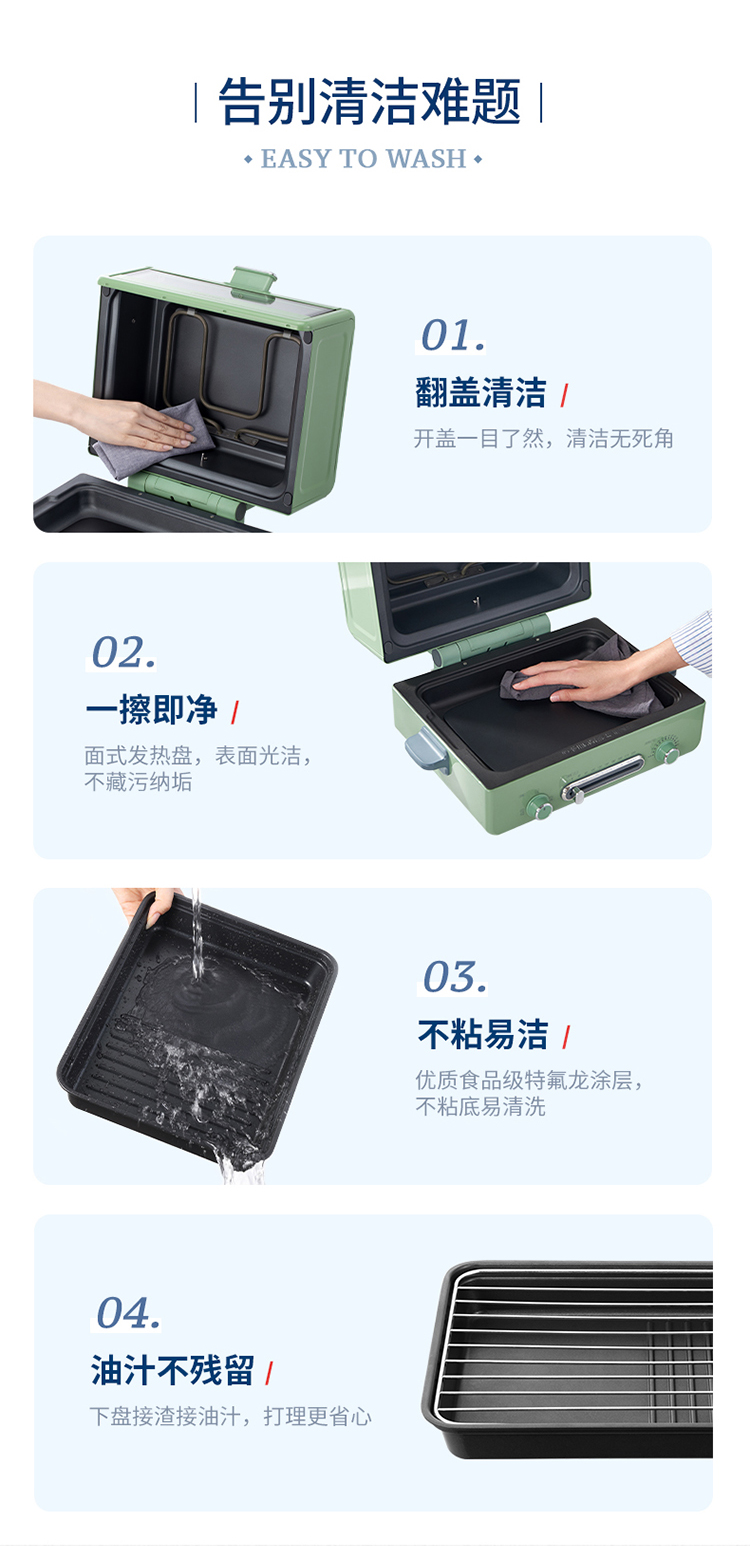 | 告别清洁难题 |

◆ EASY TO WASH ◆

01.

翻盖清洁 /

开盖一目了然，清洁无死角

02.

一擦即净 /

面式发热盘，表面光洁，不藏污纳垢

03.

不粘易洁 /

优质食品级特氟龙涂层，不粘底易清洗

04.

油汁不残留 /

下盘接渣接油汁，打理更省心