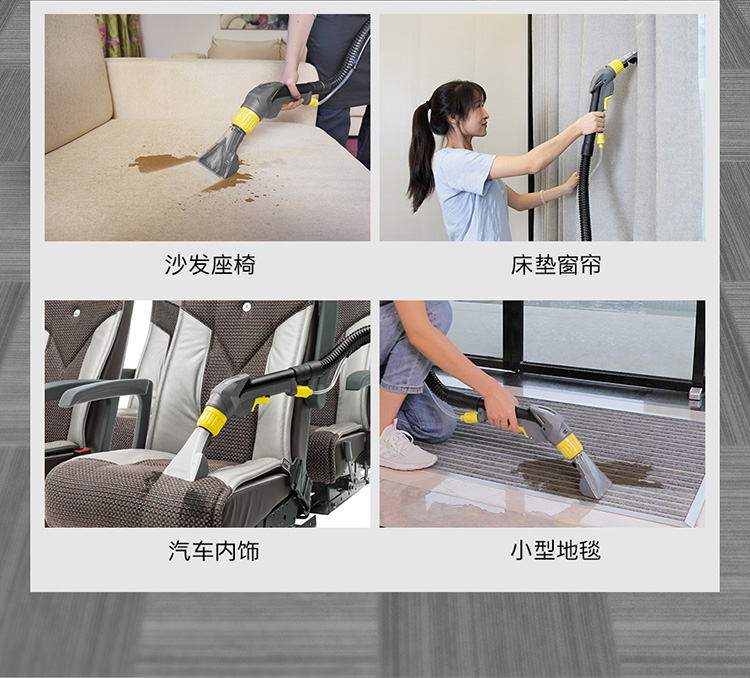 沙发座椅

床垫窗帘

汽车内饰

小型地毯