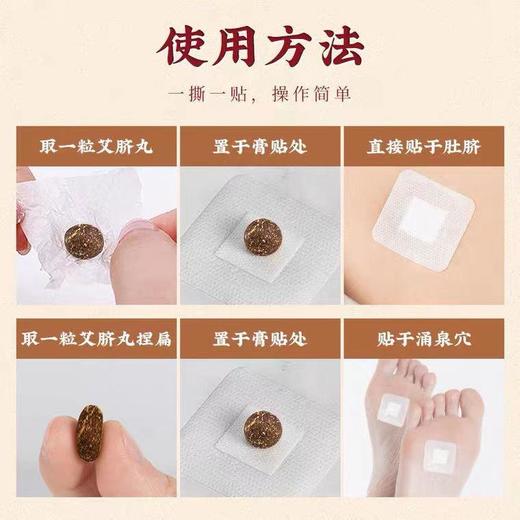 使用方法

一撕一贴，操作简单

取一粒艾脐丸

置于膏贴处

直接贴于肚脐

取一粒艾脐丸捏扁

置于膏贴处

贴于涌泉穴