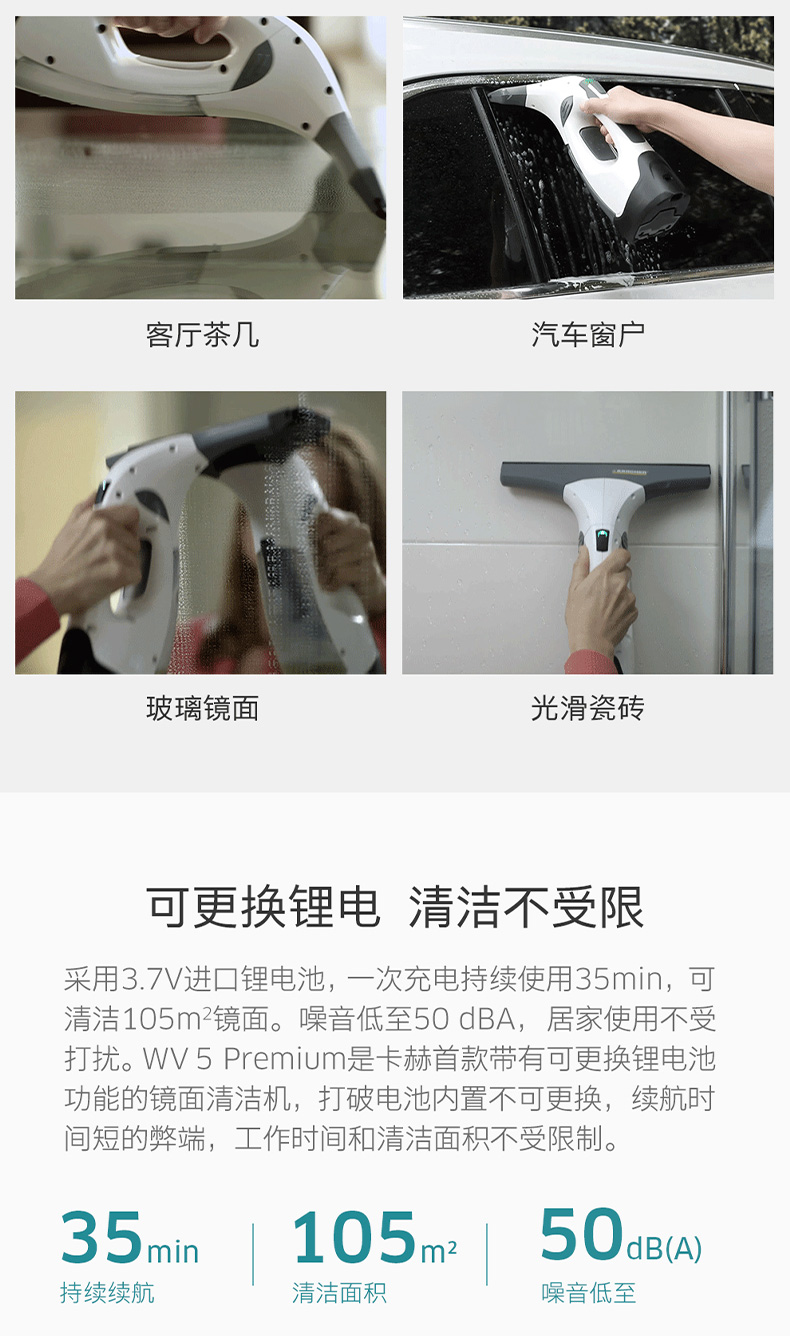 客厅茶几

汽车窗户

玻璃镜面

光滑瓷砖

可更换锂电 清洁不受限

采用3.7V进口锂电池，一次充电持续使用35min，可清洁105m²镜面。噪音低至50 dBA，居家使用不受打扰。WV 5 Premium是卡赫首款带有可更换锂电池功能的镜面清洁机，打破电池内置不可更换，续航时间短的弊端，工作时间和清洁面积不受限制。

35min
持续续航

105m²
清洁面积

50dB(A)
噪音低至