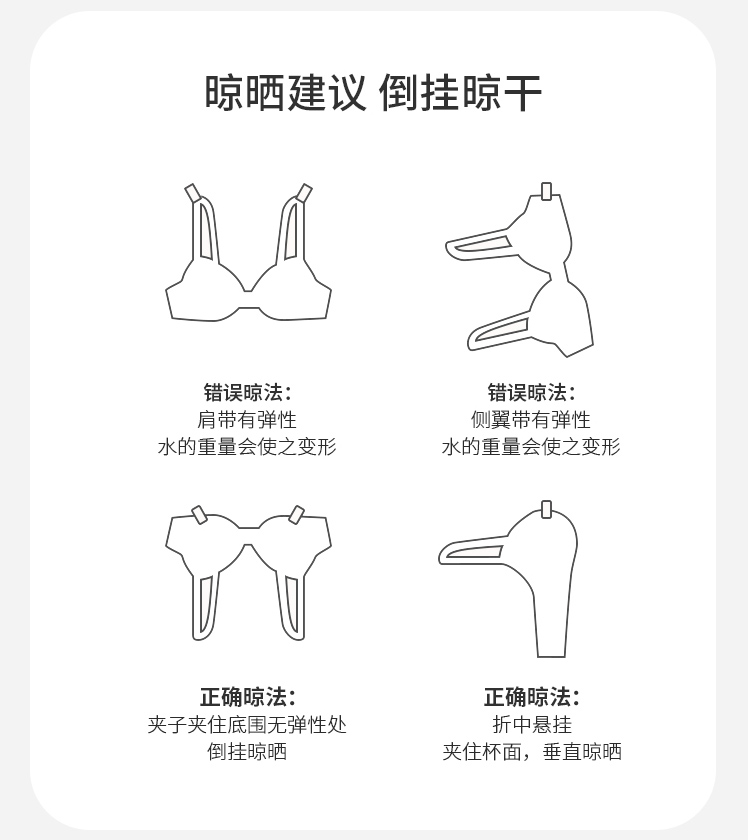 晾晒建议 倒挂晾干

错误晾法:
肩带有弹性
水的重量会使之变形

错误晾法:
侧翼带有弹性
水的重量会使之变形

正确晾法:
夹子夹住底围无弹性处
倒挂晾晒

正确晾法:
折中悬挂
夹住杯面，垂直晾晒