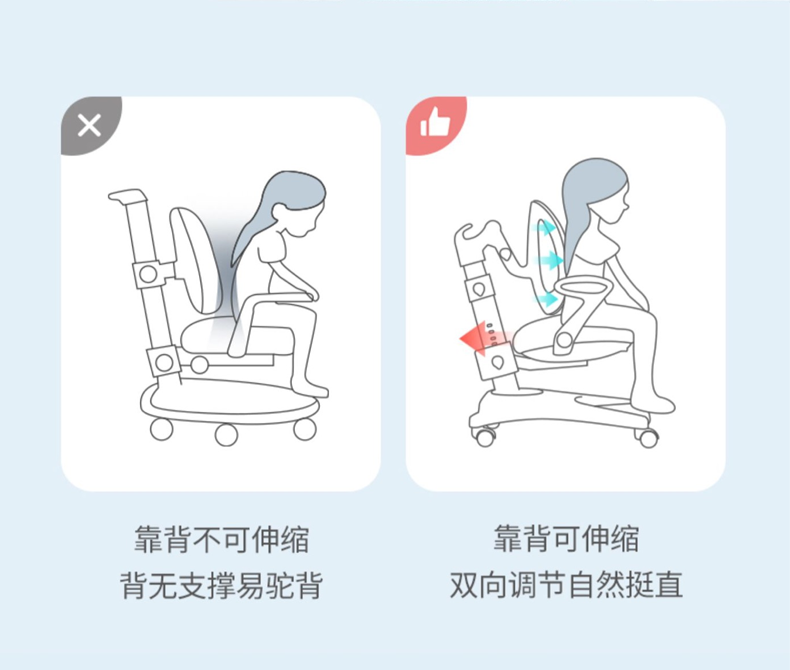 靠背不可伸缩
背无支撑易驼背

靠背可伸缩
双向调节自然挺直