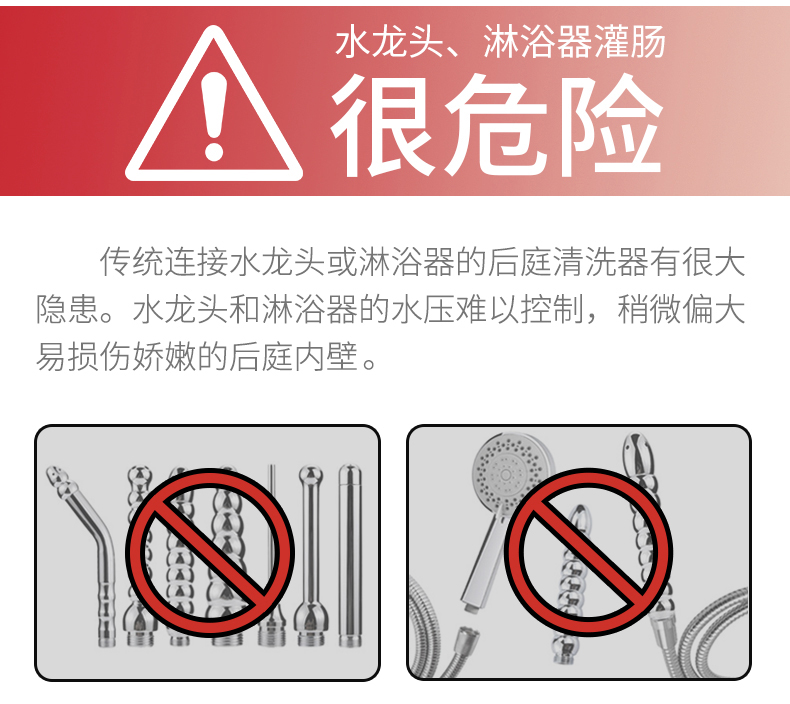 水龙头、淋浴器灌肠
很危险

传统连接水龙头或淋浴器的后庭清洗器有很大隐患。水龙头和淋浴器的水压难以控制，稍微偏大易损伤娇嫩的后庭内壁。