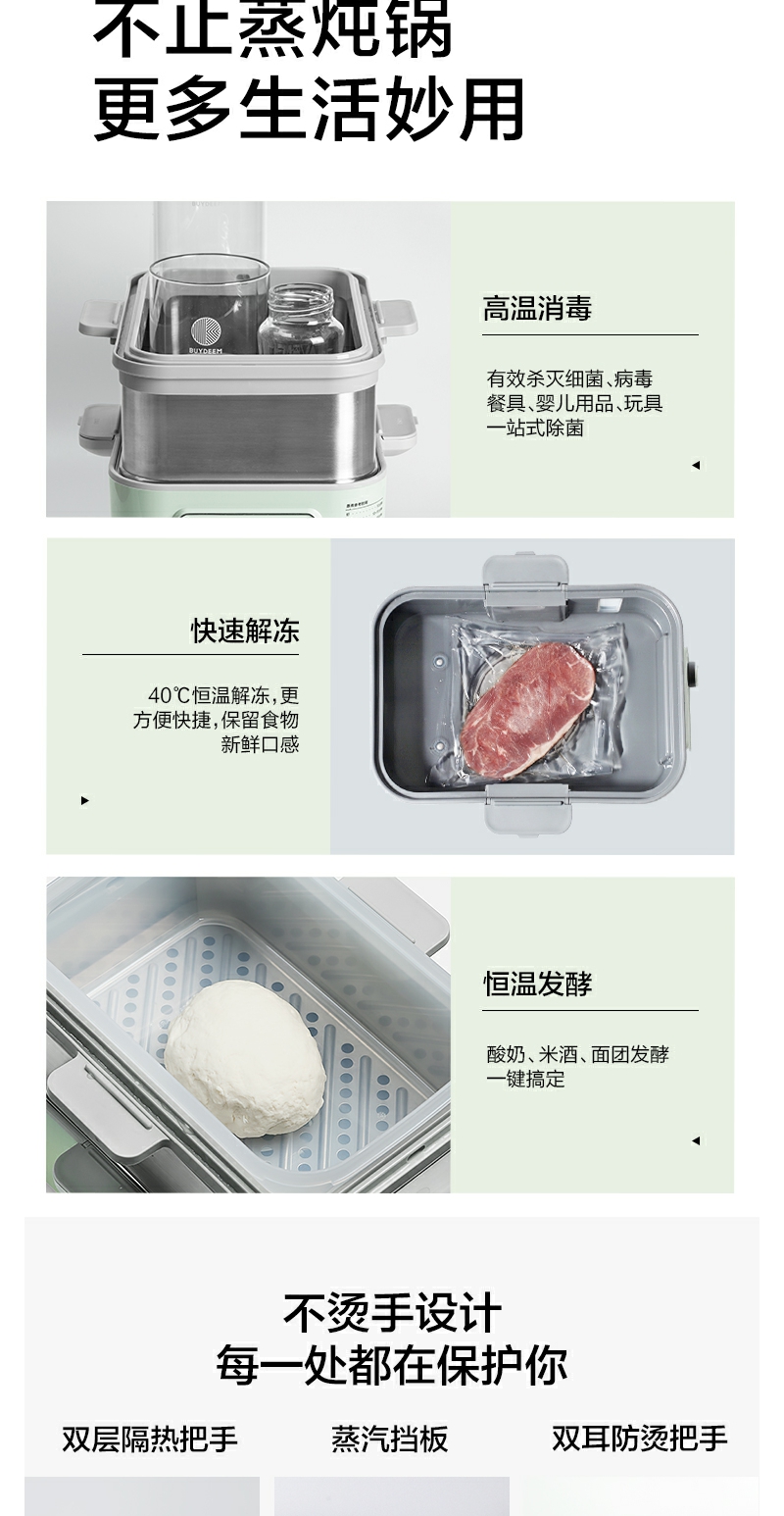 不止蒸炖锅
更多生活妙用

BUYDEEM

高温消毒

有效杀灭细菌、病毒
餐具、婴儿用品、玩具
一站式除菌

快速解冻

40℃恒温解冻，更方便快捷，保留食物新鲜口感

恒温发酵

酸奶、米酒、面团发酵
一键搞定

不烫手设计
每一处都在保护你

双层隔热把手

蒸汽挡板

双耳防烫把手