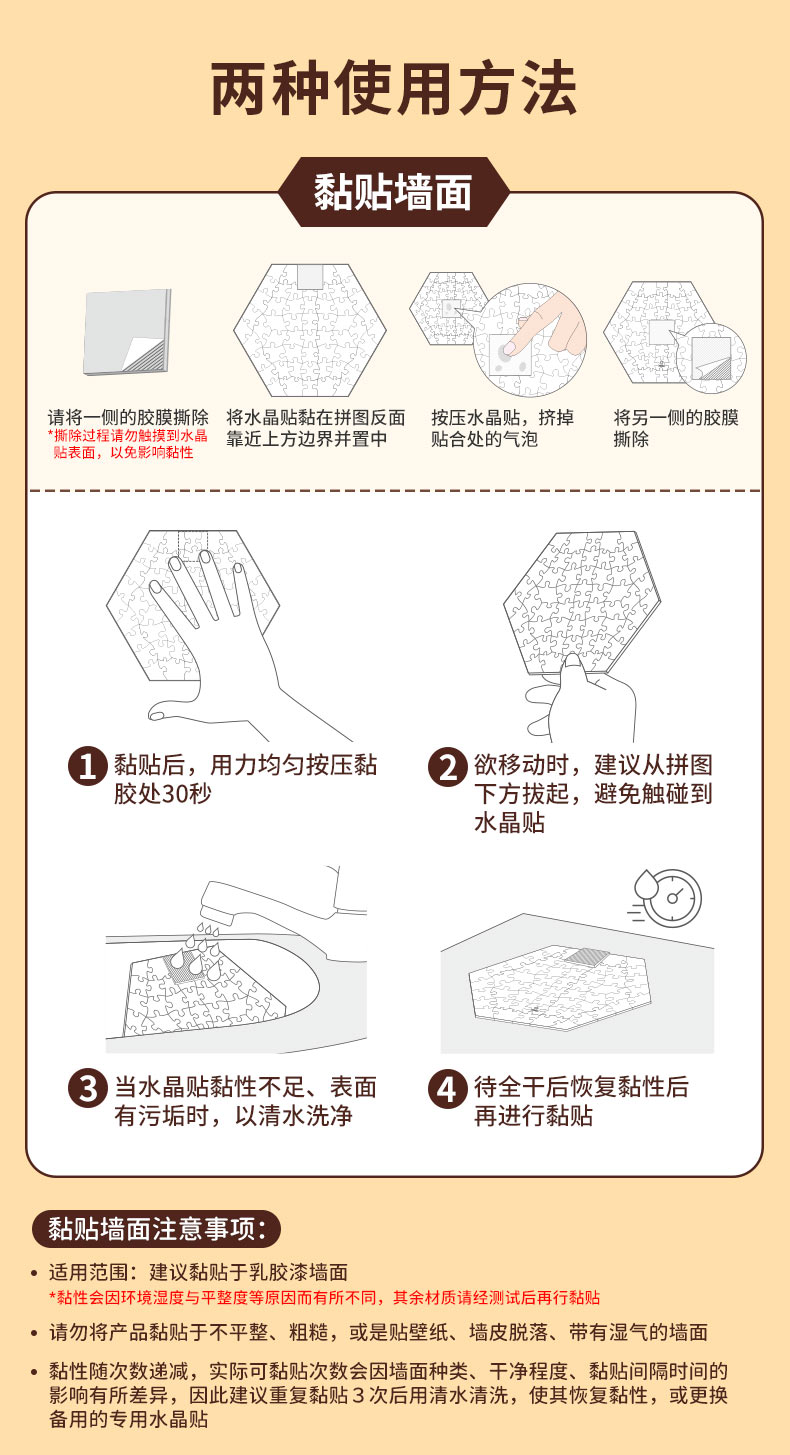 两种使用方法

黏贴墙面

请将一侧的胶膜撕除
*撕除过程请勿触摸到水晶贴表面，以免影响黏性

将水晶贴黏在拼图反面靠近上方边界并置中

按压水晶贴，挤掉贴合处的气泡

将另一侧的胶膜撕除

1 黏贴后，用力均匀按压黏胶处30秒

2 欲移动时，建议从拼图下方拔起，避免触碰到水晶贴

3 当水晶贴黏性不足、表面有污垢时，以清水洗净

4 待全干后恢复黏性后再进行黏贴

黏贴墙面注意事项:

• 适用范围：建议黏贴于乳胶漆墙面
*黏性会因环境湿度与平整度等原因而有所不同，其余材质请经测试后再行黏贴

• 请勿将产品黏贴于不平整、粗糙，或是贴壁纸、墙皮脱落、带有湿气的墙面

• 黏性随次数递减，实际可黏贴次数会因墙面种类、干净程度、黏贴间隔时间的影响有所差异，因此建议重复黏贴３次后用清水清洗，使其恢复黏性，或更换备用的专用水晶贴