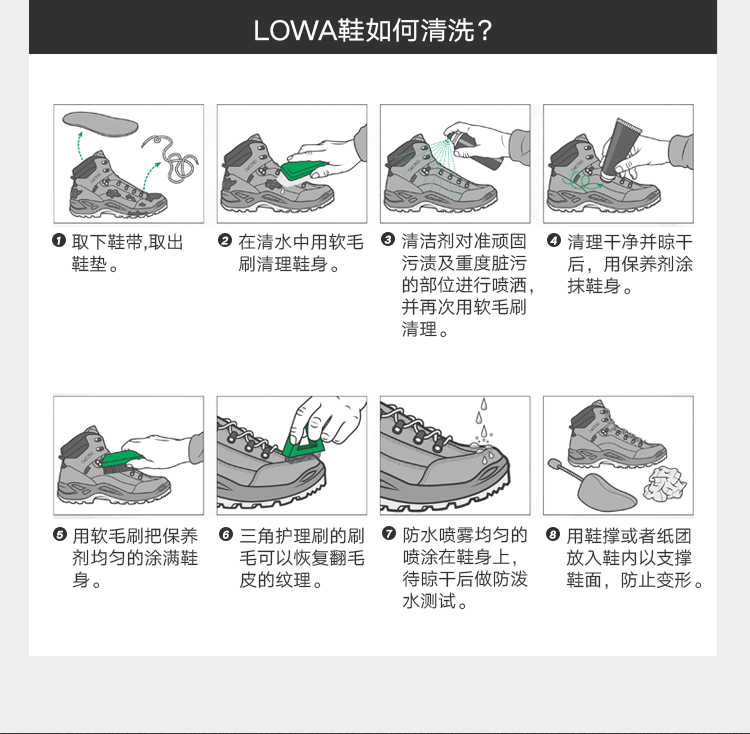 LOWA鞋如何清洗？

❶ 取下鞋带,取出鞋垫。

❷ 在清水中用软毛刷清理鞋身。

❸ 清洁剂对准顽固污渍及重度脏污的部位进行喷洒，并再次用软毛刷清理。

❹ 清理干净并晾干后，用保养剂涂抹鞋身。

❺ 用软毛刷把保养剂均匀的涂满鞋身。

❻ 三角护理刷的刷毛可以恢复翻毛皮的纹理。

❼ 防水喷雾均匀的喷涂在鞋身上，待晾干后做防泼水测试。

❽ 用鞋撑或者纸团放入鞋内以支撑鞋面，防止变形。