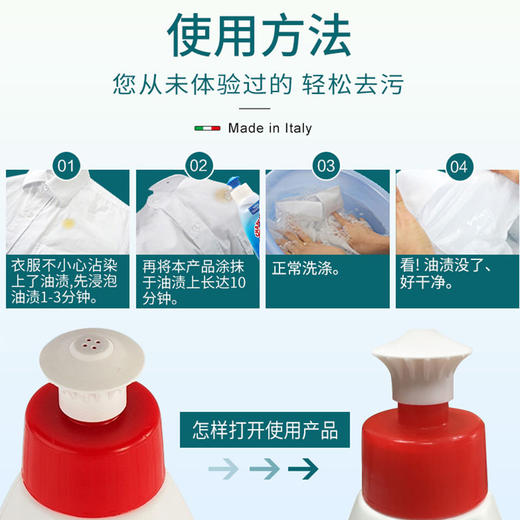 使用方法

您从未体验过的 轻松去污

Made in Italy

01

衣服不小心沾染上了油渍,先浸泡油渍1-3分钟。

02

再将本产品涂抹于油渍上长达10分钟。

03

正常洗涤。

04

看! 油渍没了、好干净。

怎样打开使用产品