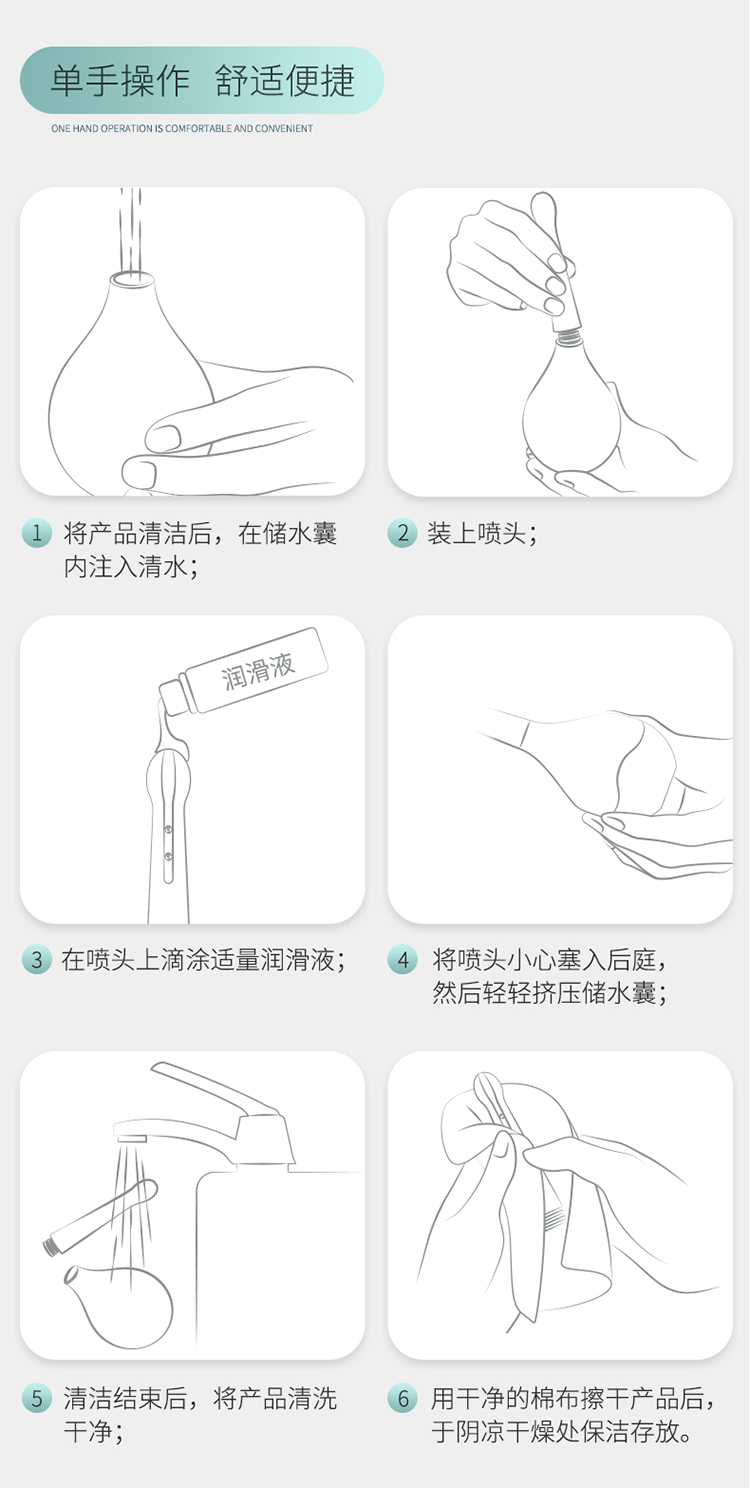 单手操作 舒适便捷

ONE HAND OPERATION IS COMFORTABLE AND CONVENIENT

1 将产品清洁后，在储水囊内注入清水；

2 装上喷头；

润滑液

3 在喷头上滴涂适量润滑液；

4 将喷头小心塞入后庭，然后轻轻挤压储水囊；

5 清洁结束后，将产品清洗干净；

6 用干净的棉布擦干产品后，于阴凉干燥处保洁存放。