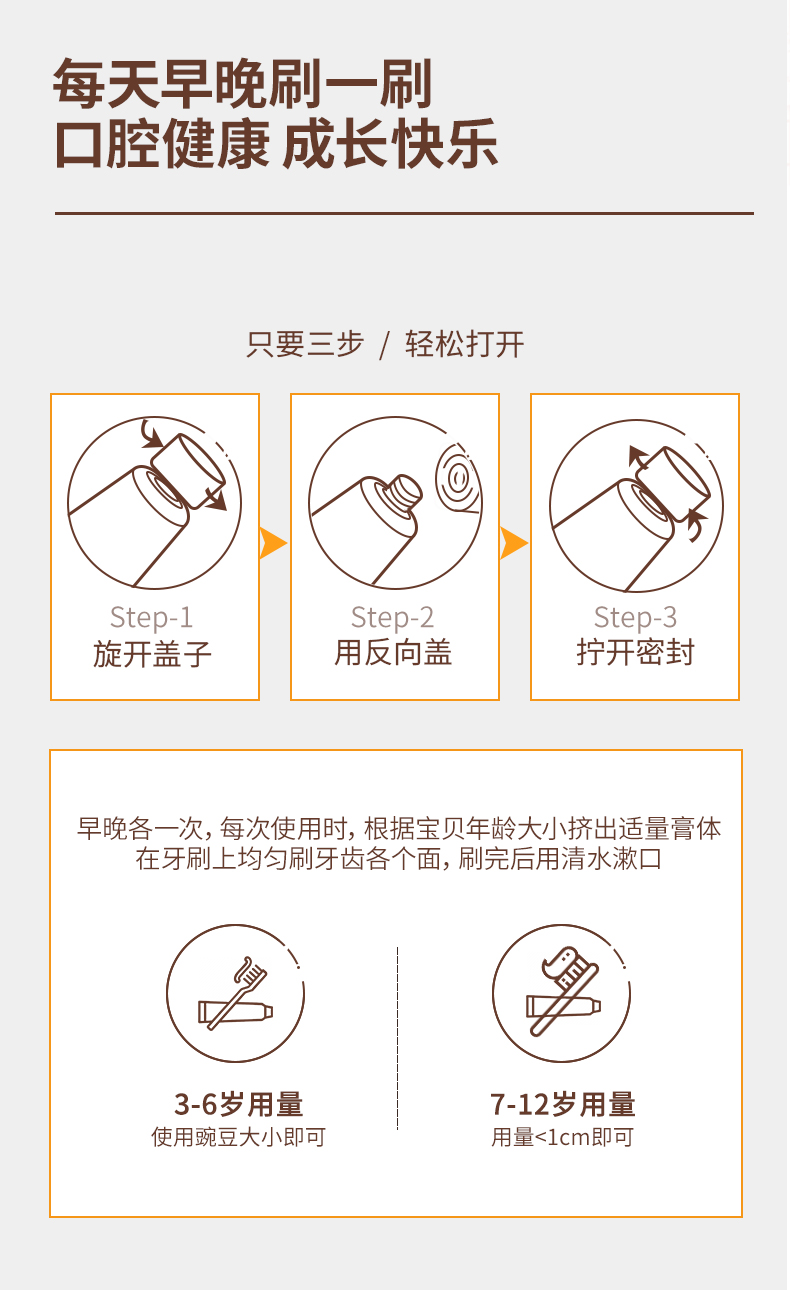 每天早晚刷一刷
口腔健康 成长快乐

只要三步 / 轻松打开

Step-1
旋开盖子

Step-2
用反向盖

Step-3
拧开密封

早晚各一次，每次使用时，根据宝贝年龄大小挤出适量膏体在牙刷上均匀刷牙齿各个面，刷完后用清水漱口

3-6岁用量
使用豌豆大小即可

7-12岁用量
用量<1cm即可