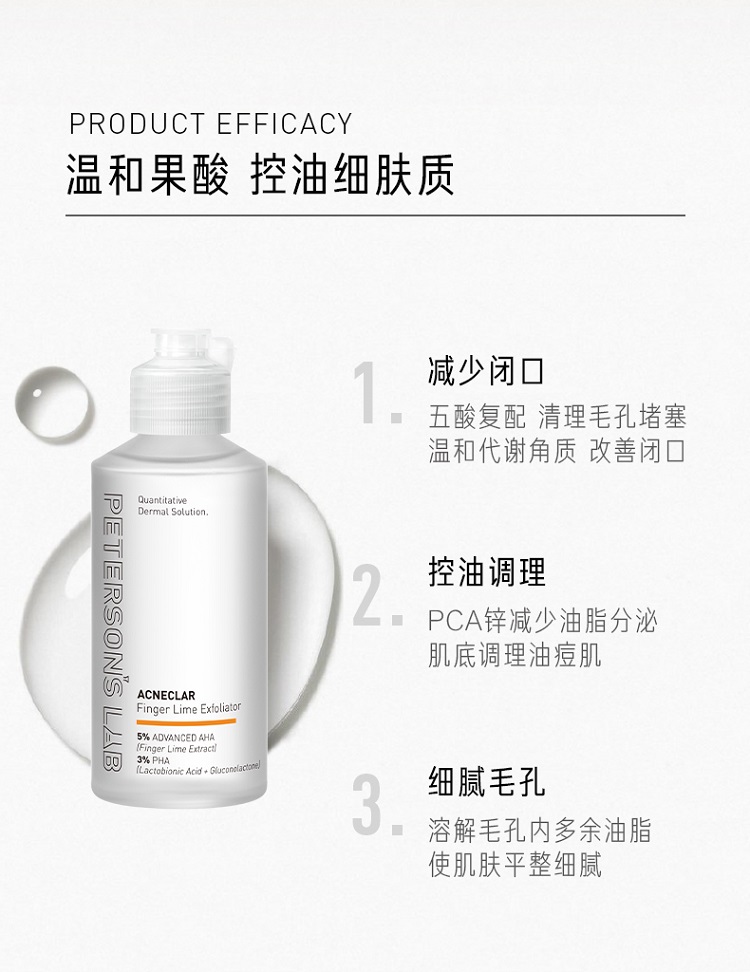 PRODUCT EFFICACY
温和果酸 控油细肤质

PETERSON'S LAB

Quantitative Dermal Solution.

ACNECLAR
Finger Lime Exfoliator
5% ADVANCED AHA
(Finger Lime Extract)
3% PHA
(Lactobionic Acid + Gluconolactone)

1. 减少闭口
五酸复配 清理毛孔堵塞
温和代谢角质 改善闭口

2. 控油调理
PCA锌减少油脂分泌
肌底调理油痘肌

3. 细腻毛孔
溶解毛孔内多余油脂
使肌肤平整细腻