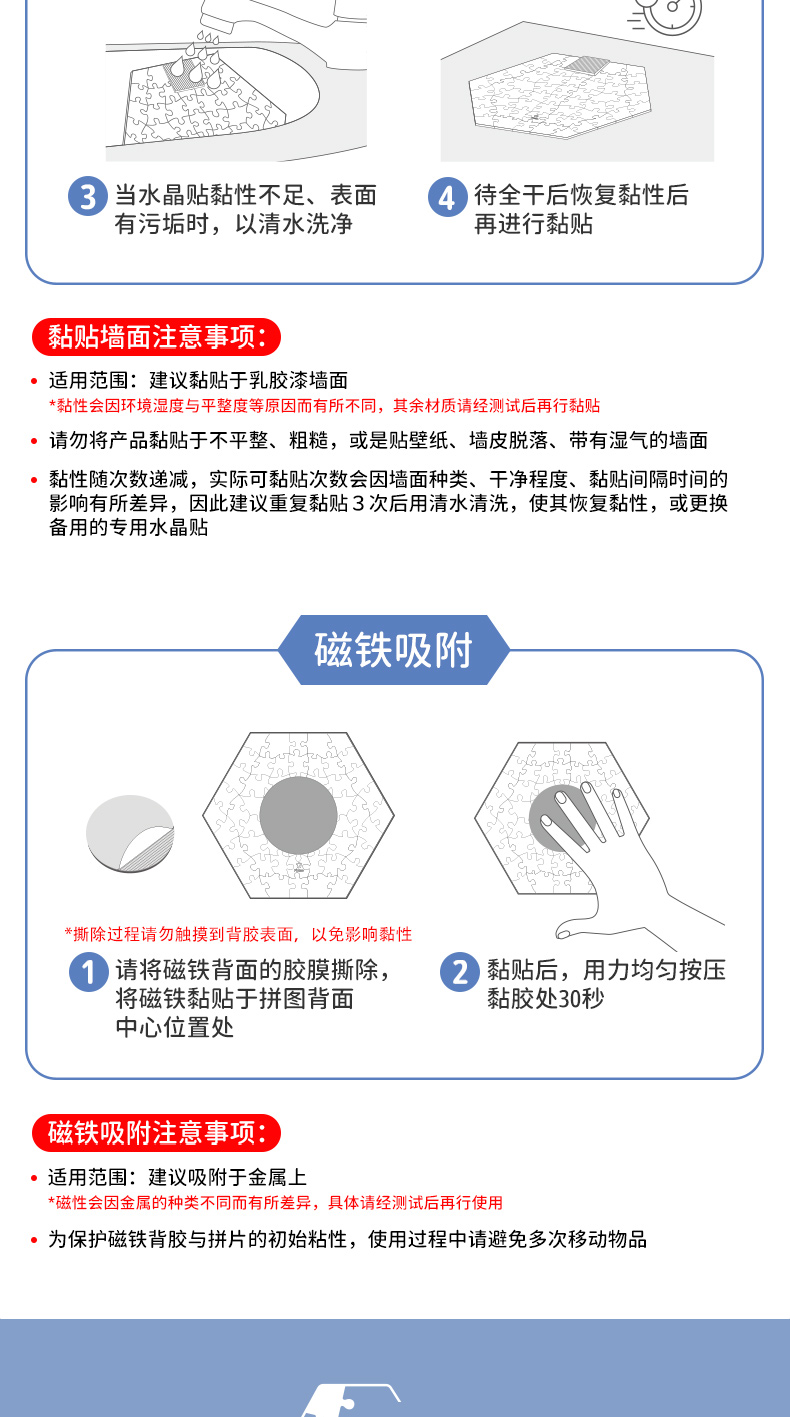 3 当水晶贴黏性不足、表面有污垢时，以清水洗净

4 待全干后恢复黏性后再进行黏贴

黏贴墙面注意事项：

• 适用范围：建议黏贴于乳胶漆墙面
*黏性会因环境湿度与平整度等原因而有所不同，其余材质请经测试后再行黏贴

• 请勿将产品黏贴于不平整、粗糙，或是贴壁纸、墙皮脱落、带有湿气的墙面

• 黏性随次数递减，实际可黏贴次数会因墙面种类、干净程度、黏贴间隔时间的影响有所差异，因此建议重复黏贴３次后用清水清洗，使其恢复黏性，或更换备用的专用水晶贴

磁铁吸附

*撕除过程请勿触摸到背胶表面，以免影响黏性

1 请将磁铁背面的胶膜撕除，将磁铁黏贴于拼图背面中心位置处

2 黏贴后，用力均匀按压黏胶处30秒

磁铁吸附注意事项：

• 适用范围：建议吸附于金属上
*磁性会因金属的种类不同而有所差异，具体请经测试后再行使用

• 为保护磁铁背胶与拼片的初始粘性，使用过程中请避免多次移动物品