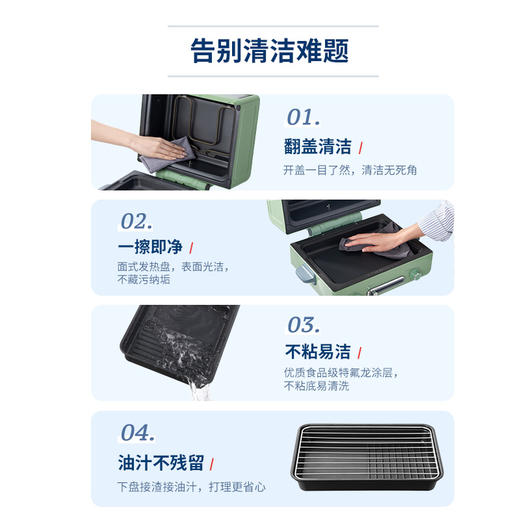 告别清洁难题

01.
翻盖清洁 /
开盖一目了然，清洁无死角

02.
一擦即净 /
面式发热盘，表面光洁，不藏污纳垢

03.
不粘易洁 /
优质食品级特氟龙涂层，不粘底易清洗

04.
油汁不残留 /
下盘接渣接油汁，打理更省心