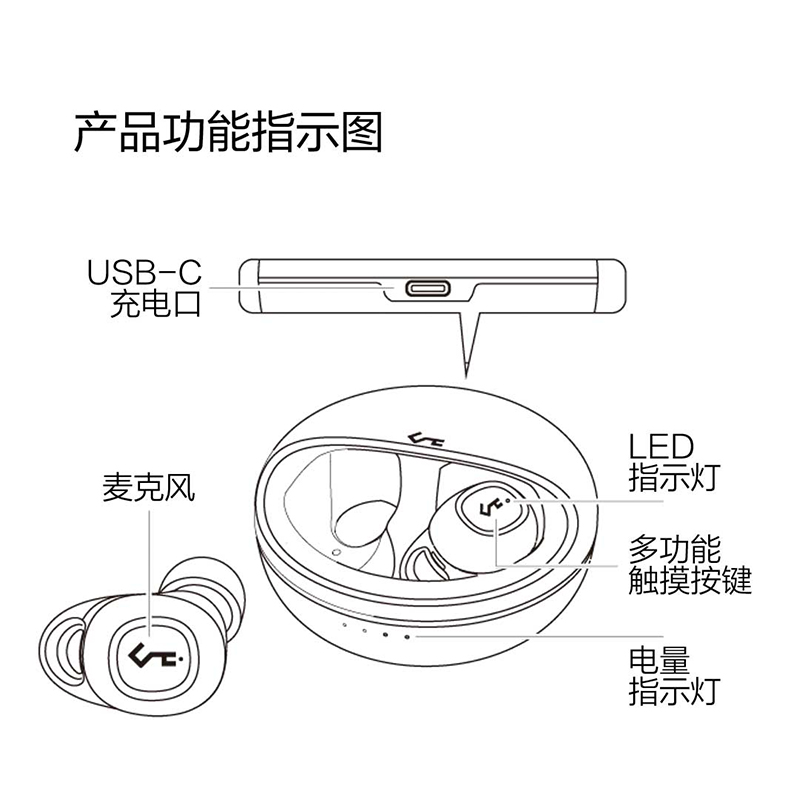 产品功能指示图

USB-C
充电口

麦克风

LED
指示灯

多功能
触摸按键

电量
指示灯