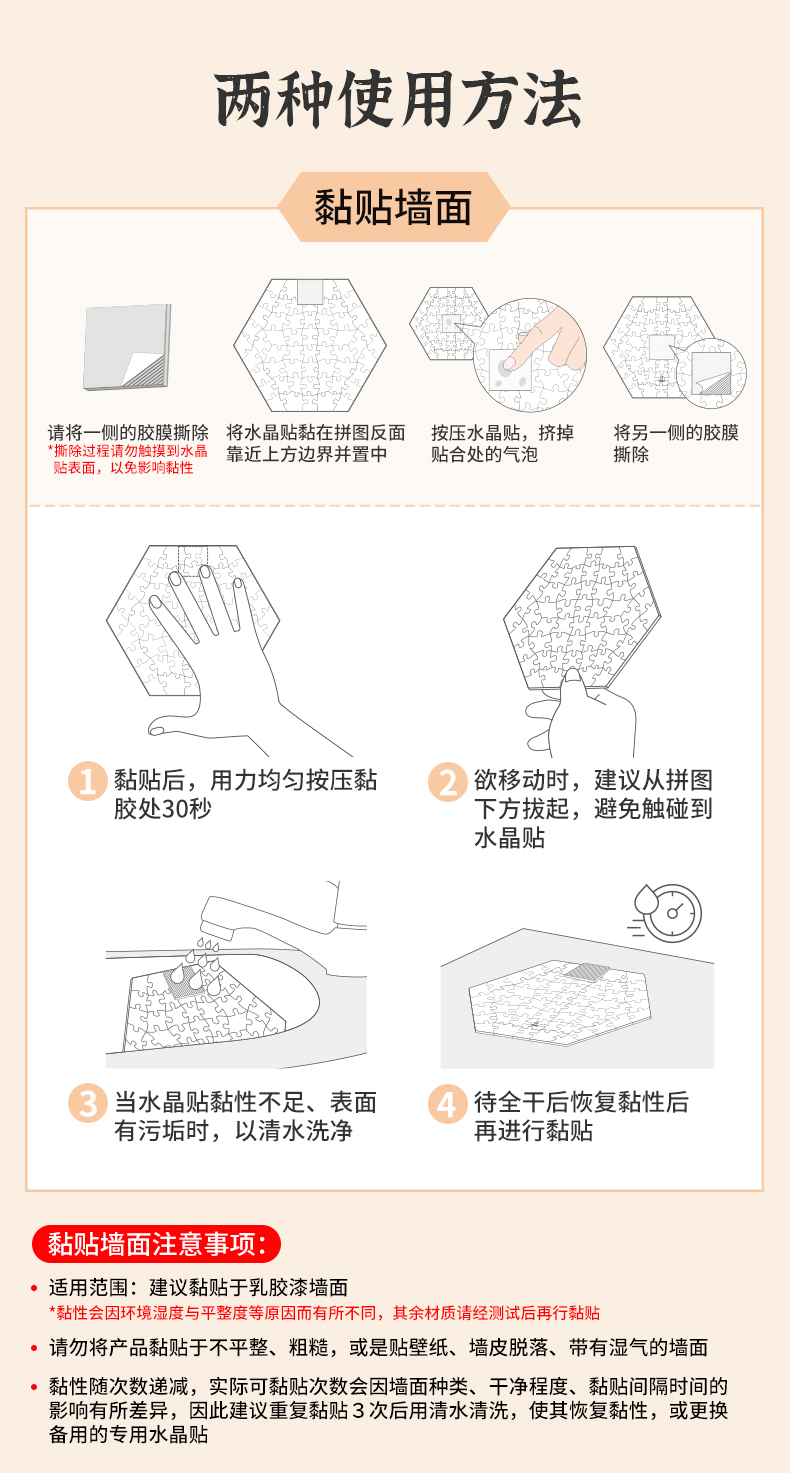 两种使用方法

黏贴墙面

请将一侧的胶膜撕除
*撕除过程请勿触摸到水晶贴表面，以免影响黏性

将水晶贴黏在拼图反面靠近上方边界并置中

按压水晶贴，挤掉贴合处的气泡

将另一侧的胶膜撕除

1 黏贴后，用力均匀按压黏胶处30秒

2 欲移动时，建议从拼图下方拔起，避免触碰到水晶贴

3 当水晶贴黏性不足、表面有污垢时，以清水洗净

4 待全干后恢复黏性后再进行黏贴

黏贴墙面注意事项：

• 适用范围：建议黏贴于乳胶漆墙面
*黏性会因环境湿度与平整度等原因而有所不同，其余材质请经测试后再行黏贴

• 请勿将产品黏贴于不平整、粗糙，或是贴壁纸、墙皮脱落、带有湿气的墙面

• 黏性随次数递减，实际可黏贴次数会因墙面种类、干净程度、黏贴间隔时间的影响有所差异，因此建议重复黏贴 3 次后用清水清洗，使其恢复黏性，或更换备用的专用水晶贴