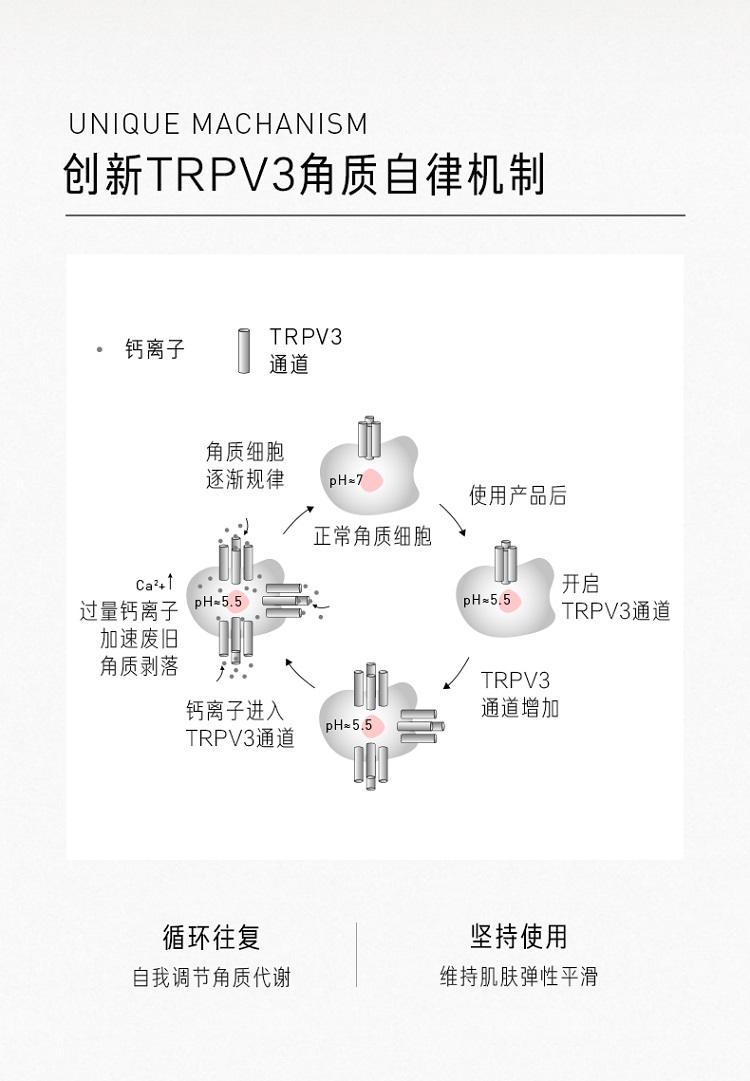 UNIQUE MACHANISM

创新TRPV3角质自律机制

钙离子

TRPV3
通道

角质细胞
逐渐规律

pH≈7

正常角质细胞

使用产品后

pH≈5.5

开启
TRPV3通道

TRPV3
通道增加

pH≈5.5

钙离子进入
TRPV3通道

$Ca^{2+}$↑
过量钙离子
加速废旧
角质剥落

pH≈5.5

循环往复

自我调节角质代谢

坚持使用

维持肌肤弹性平滑