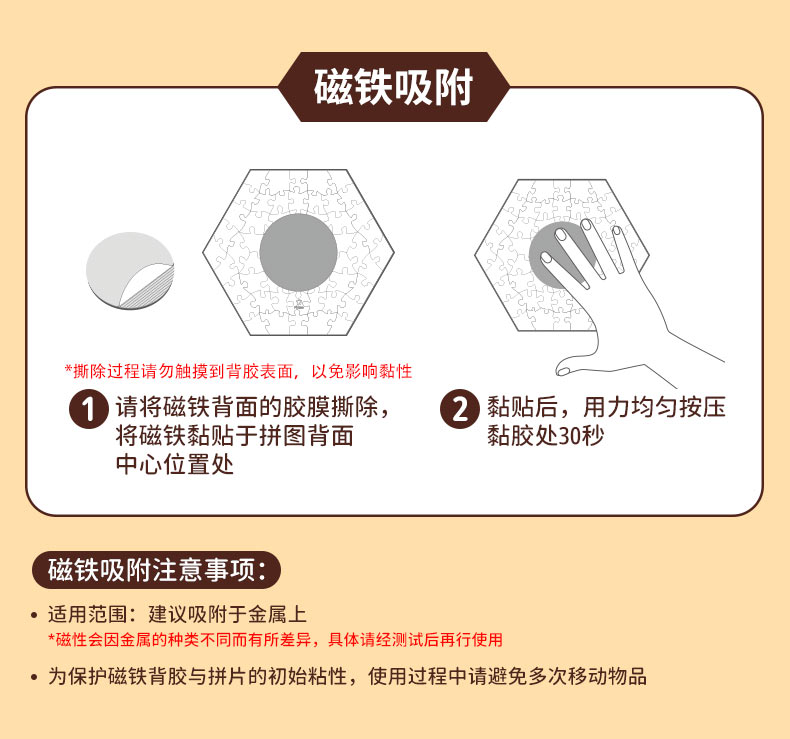 磁铁吸附

*撕除过程请勿触摸到背胶表面，以免影响黏性

1 请将磁铁背面的胶膜撕除，将磁铁黏贴于拼图背面中心位置处

2 黏贴后，用力均匀按压黏胶处30秒

磁铁吸附注意事项：

• 适用范围：建议吸附于金属上
*磁性会因金属的种类不同而有所差异，具体请经测试后再行使用

• 为保护磁铁背胶与拼片的初始粘性，使用过程中请避免多次移动物品