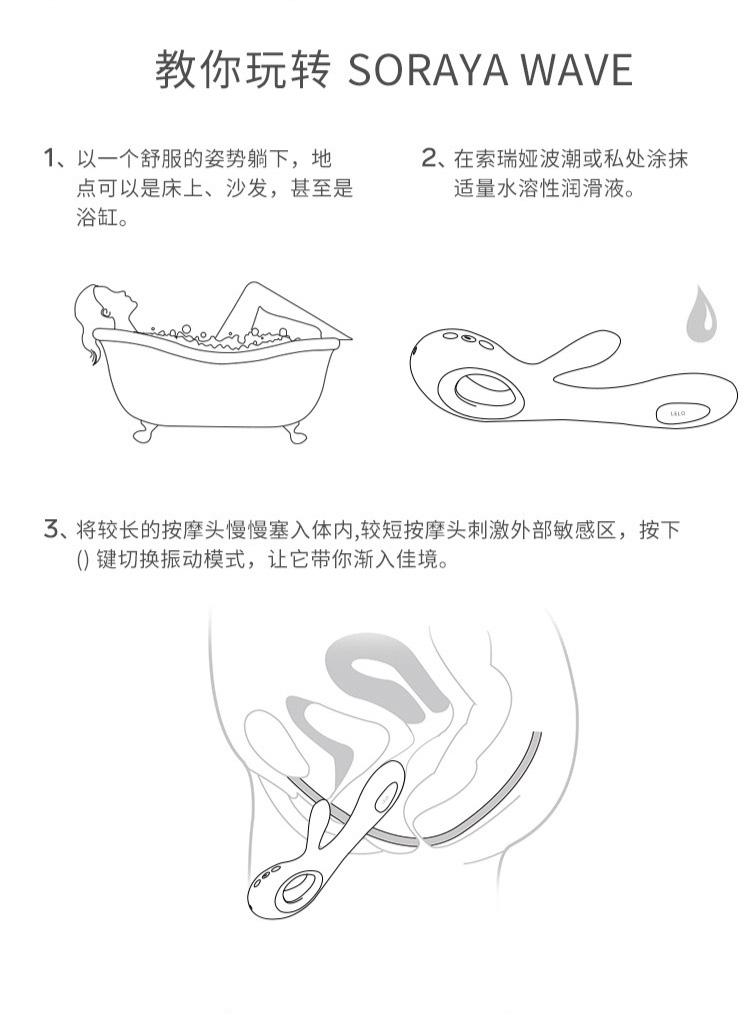 教你玩转 SORAYA WAVE

1、以一个舒服的姿势躺下，地点可以是床上、沙发，甚至是浴缸。

2、在索瑞娅波潮或私处涂抹适量水溶性润滑液。

LELO

3、将较长的按摩头慢慢塞入体内,较短按摩头刺激外部敏感区，按下 () 键切换振动模式，让它带你渐入佳境。