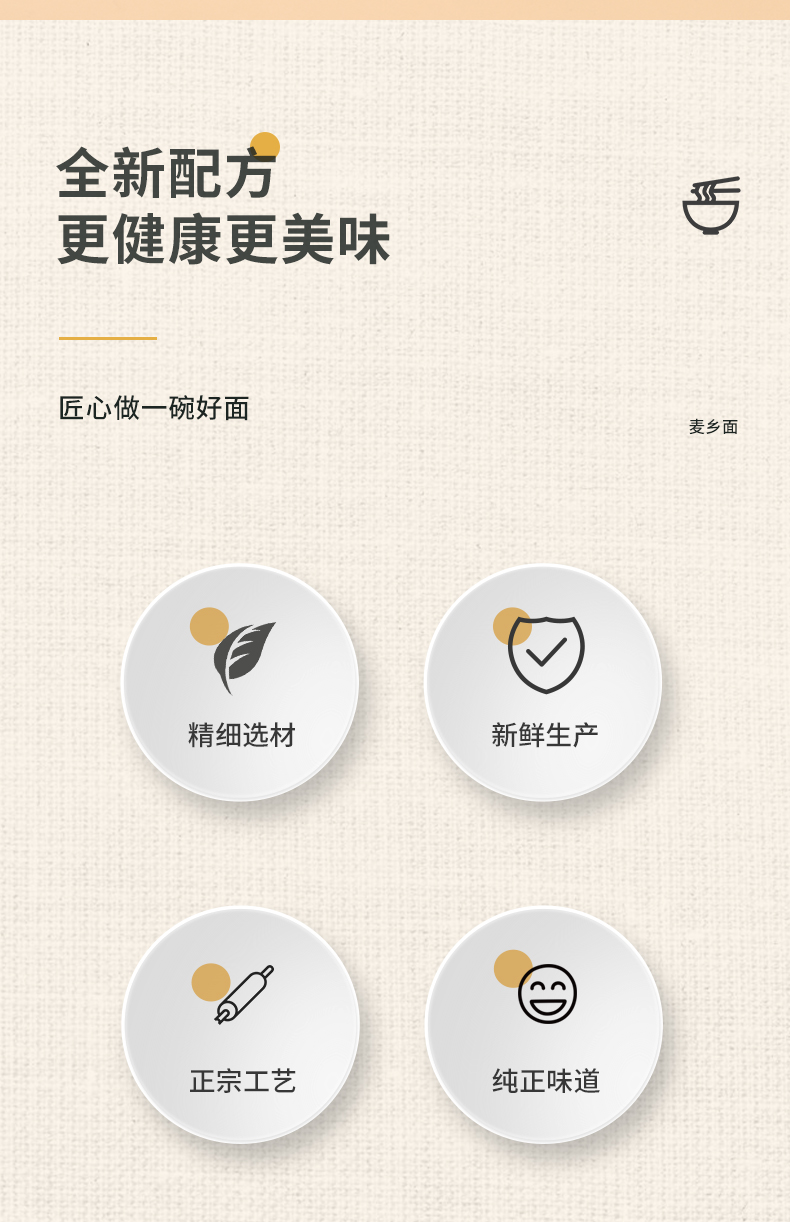 全新配方
更健康更美味

匠心做一碗好面

麦乡面

精细选材

新鲜生产

正宗工艺

纯正味道