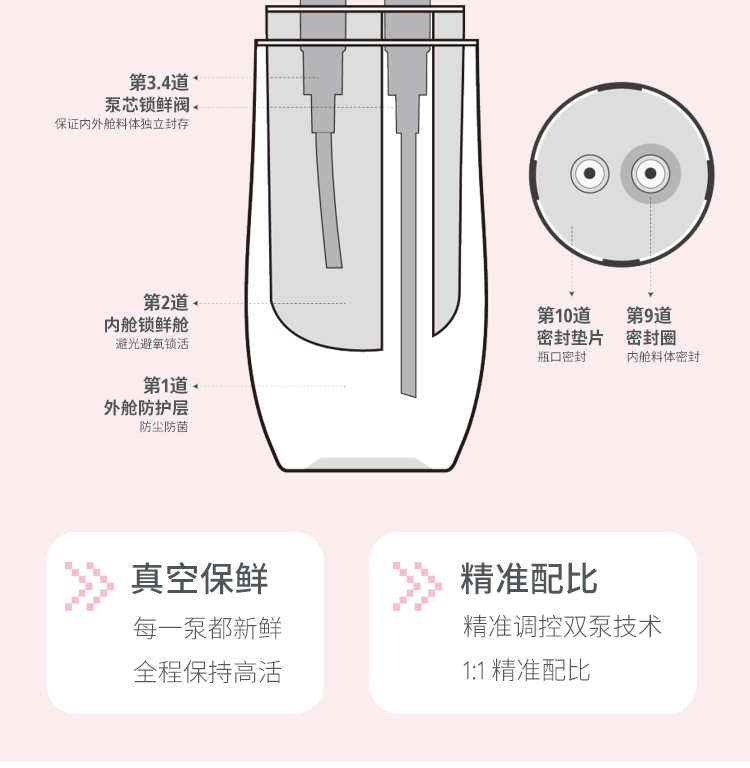 第3.4道
泵芯锁鲜阀
保证内外舱料体独立封存

第2道
内舱锁鲜舱
避光避氧锁活

第1道
外舱防护层
防尘防菌

第10道
密封垫片
瓶口密封

第9道
密封圈
内舱料体密封

真空保鲜
每一泵都新鲜
全程保持高活

精准配比
精准调控双泵技术
1:1 精准配比