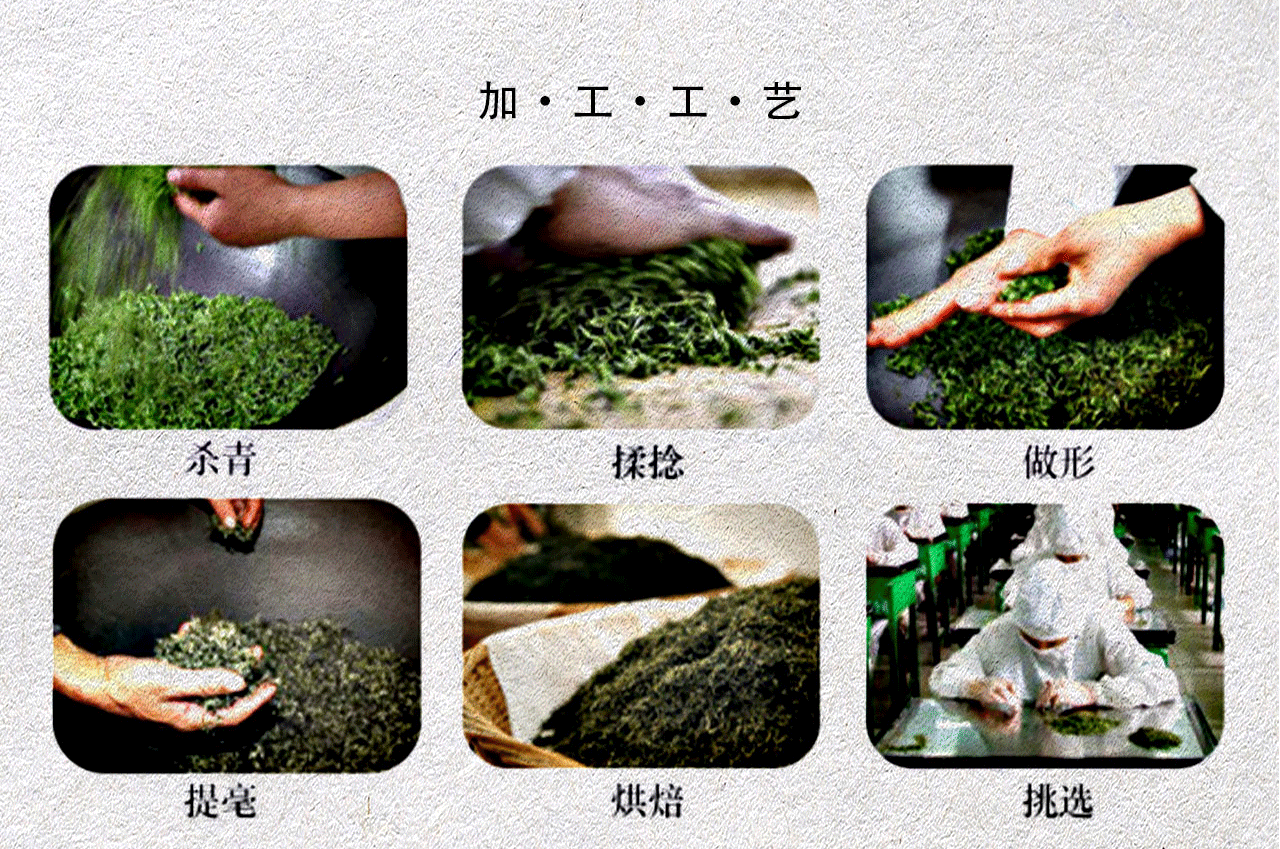 加·工·工·艺

杀青

揉捻

做形

提毫

烘焙

挑选