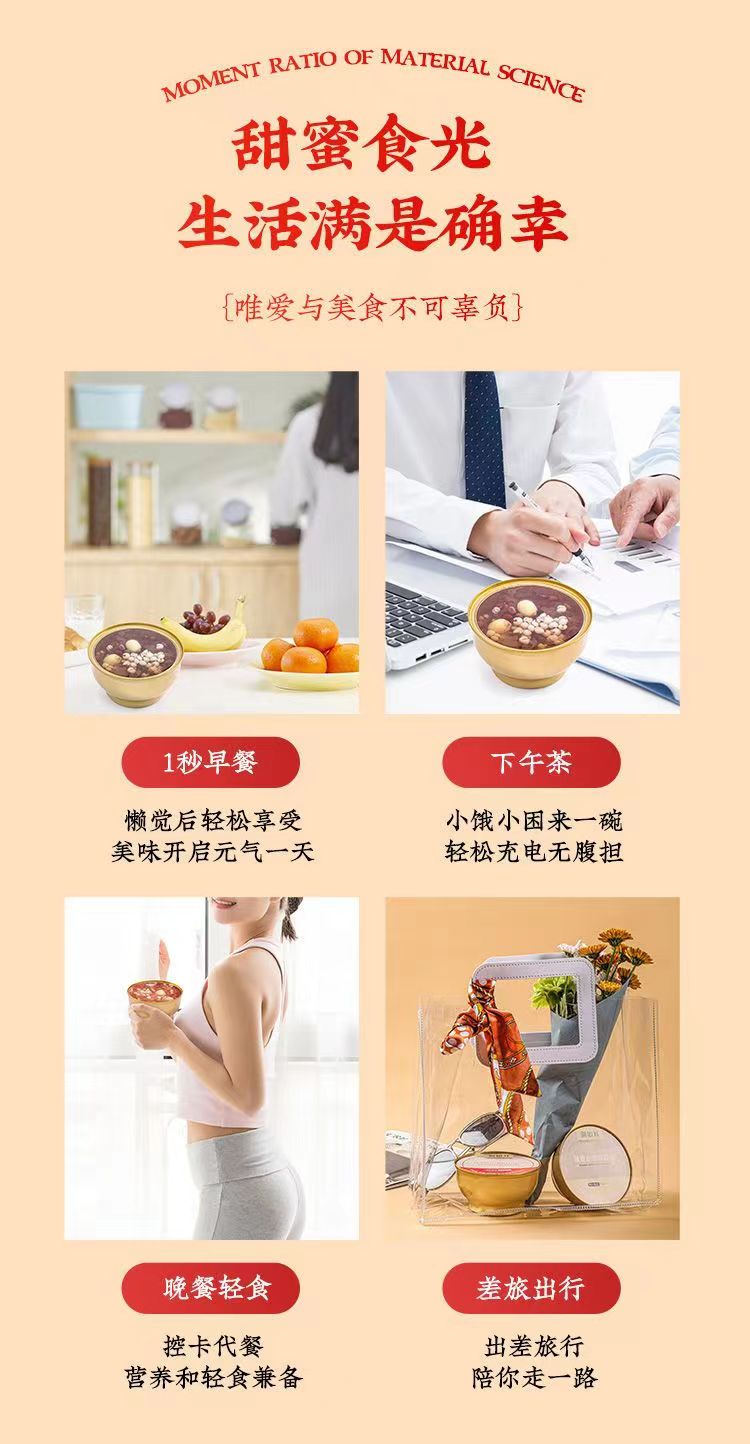 MOMENT RATIO OF MATERIAL SCIENCE

甜蜜食光
生活满是确幸

{唯爱与美食不可辜负}

1秒早餐

懒觉后轻松享受
美味开启元气一天

下午茶

小饿小困来一碗
轻松充电无腹担

晚餐轻食

控卡代餐
营养和轻食兼备

差旅出行

出差旅行
陪你走一路