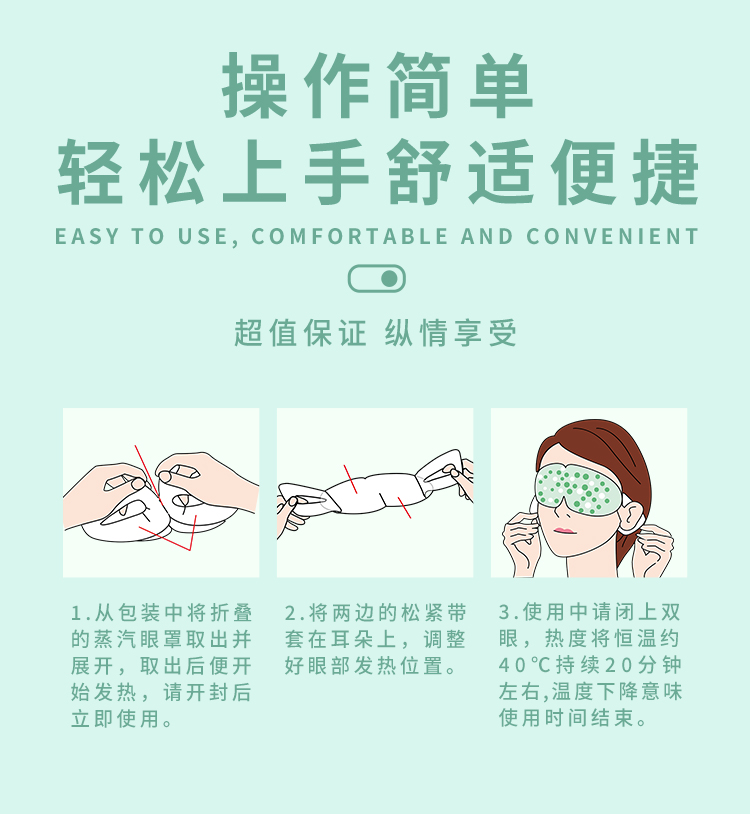 操作简单
轻松上手舒适便捷

EASY TO USE, COMFORTABLE AND CONVENIENT

超值保证 纵情享受

1.从包装中将折叠的蒸汽眼罩取出并展开，取出后便开始发热，请开封后立即使用。

2.将两边的松紧带套在耳朵上，调整好眼部发热位置。

3.使用中请闭上双眼，热度将恒温约40℃持续20分钟左右,温度下降意味使用时间结束。