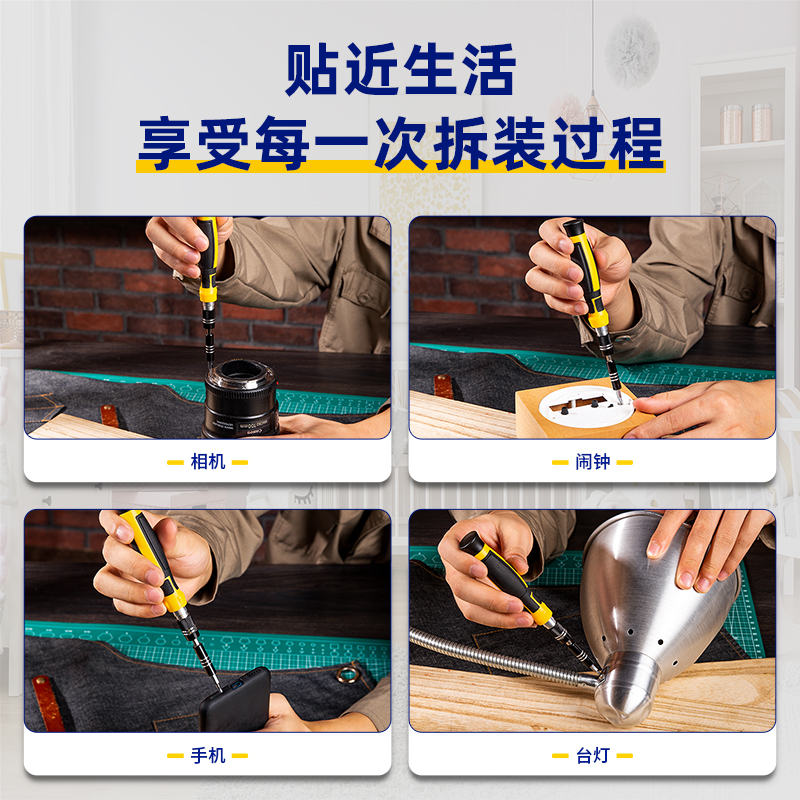 贴近生活
享受每一次拆装过程

相机

闹钟

手机

台灯