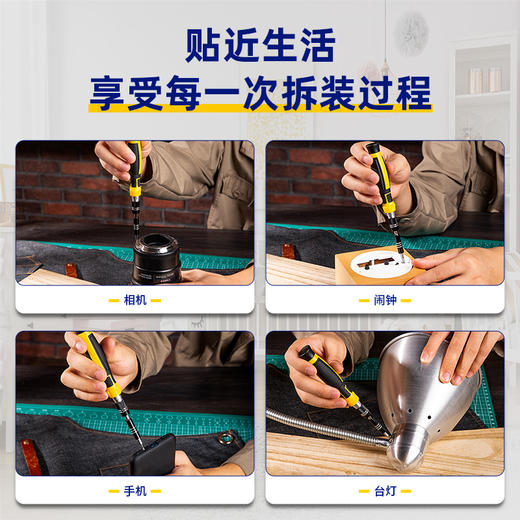 贴近生活
享受每一次拆装过程

相机

闹钟

手机

台灯