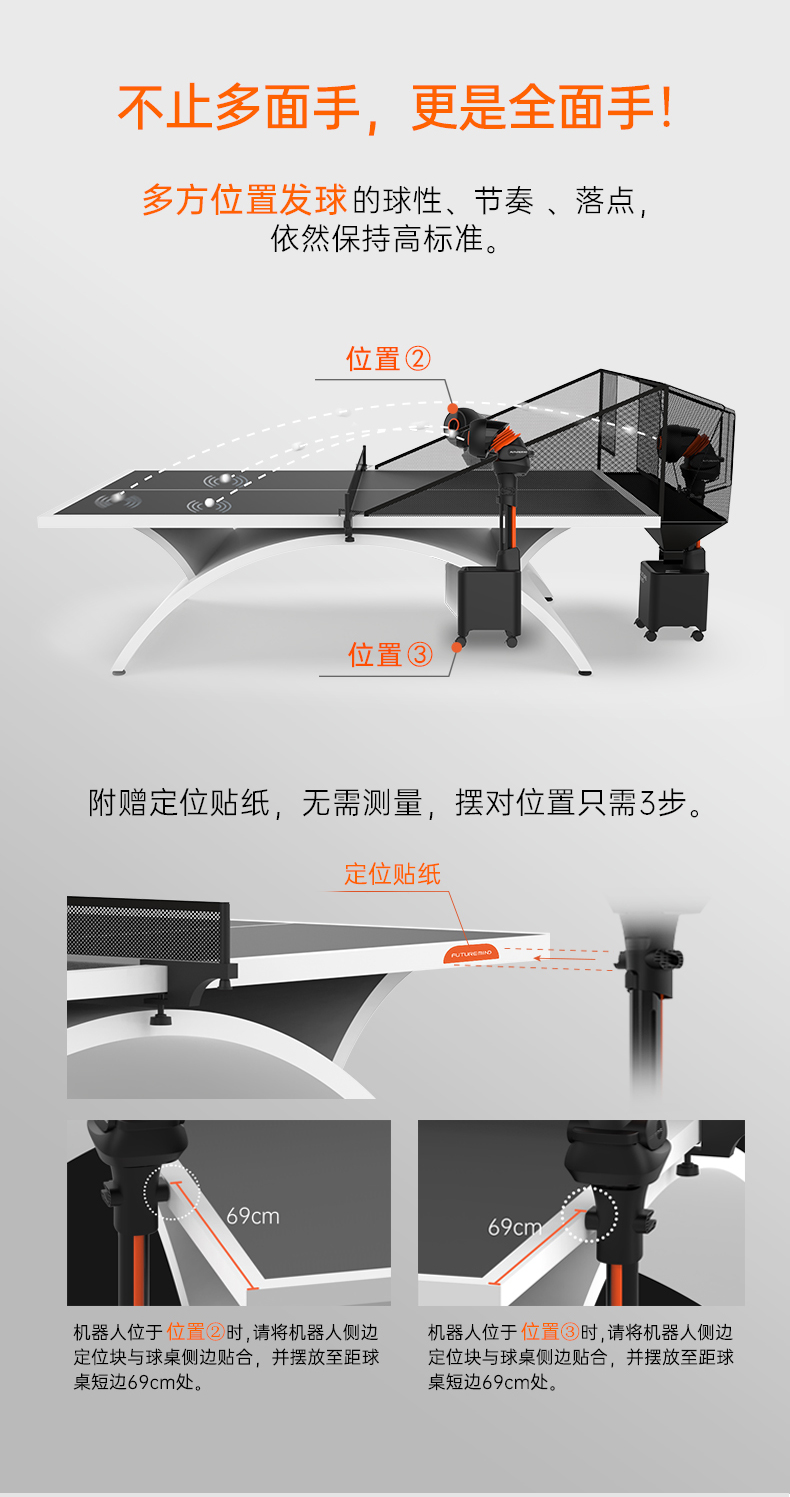 不止多面手，更是全面手！

多方位置发球的球性、节奏 、落点，依然保持高标准。

位置②

位置③

附赠定位贴纸，无需测量，摆对位置只需3步。

定位贴纸

FUTUREMIND

69cm

69cm

机器人位于 位置②时，请将机器人侧边定位块与球桌侧边贴合，并摆放至距球桌短边69cm处。

机器人位于 位置③时，请将机器人侧边定位块与球桌侧边贴合，并摆放至距球桌短边69cm处。