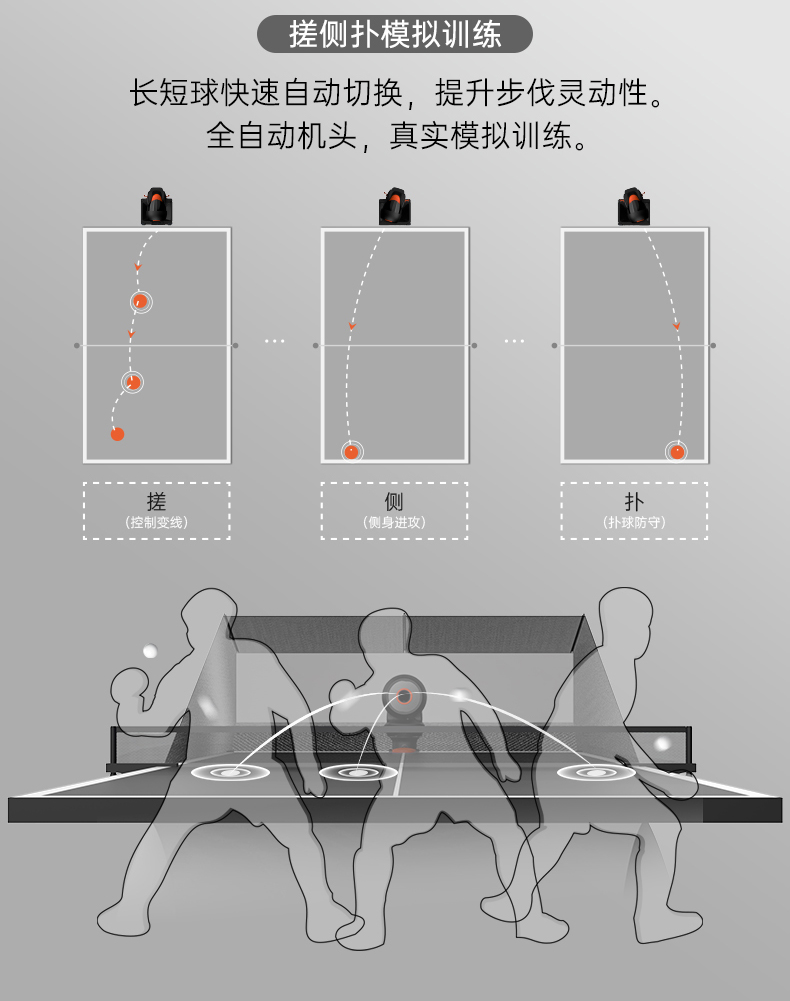 搓侧扑模拟训练

长短球快速自动切换，提升步伐灵动性。
全自动机头，真实模拟训练。

...

...

搓
(控制变线)

侧
(侧身进攻)

扑
(扑球防守)