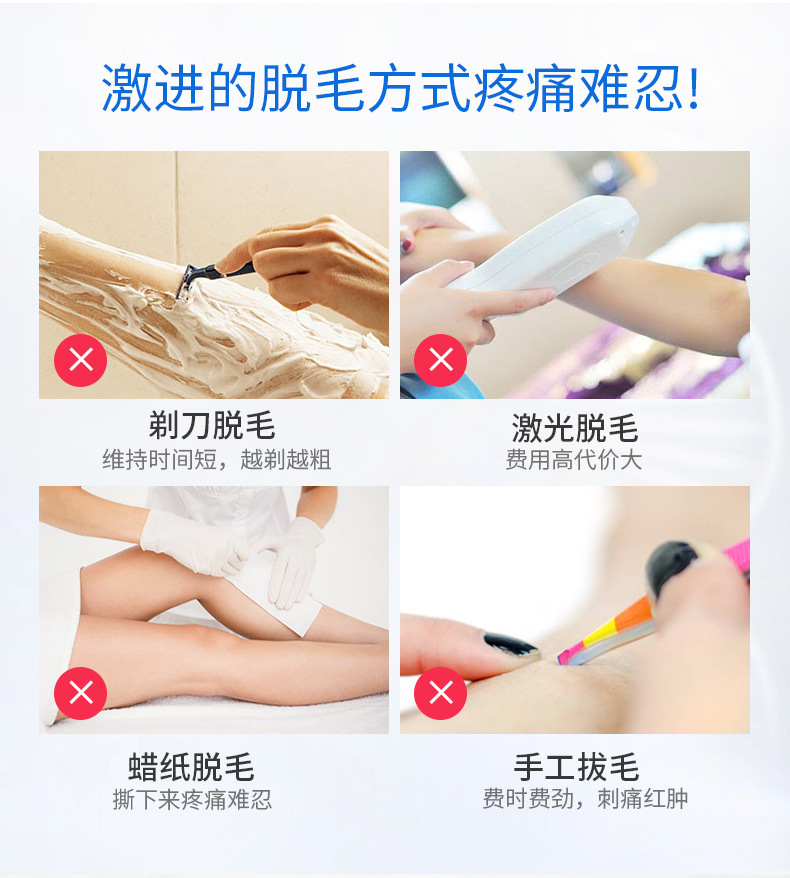 激进的脱毛方式疼痛难忍!

剃刀脱毛
维持时间短，越剃越粗

激光脱毛
费用高代价大

蜡纸脱毛
撕下来疼痛难忍

手工拔毛
费时费劲，刺痛红肿