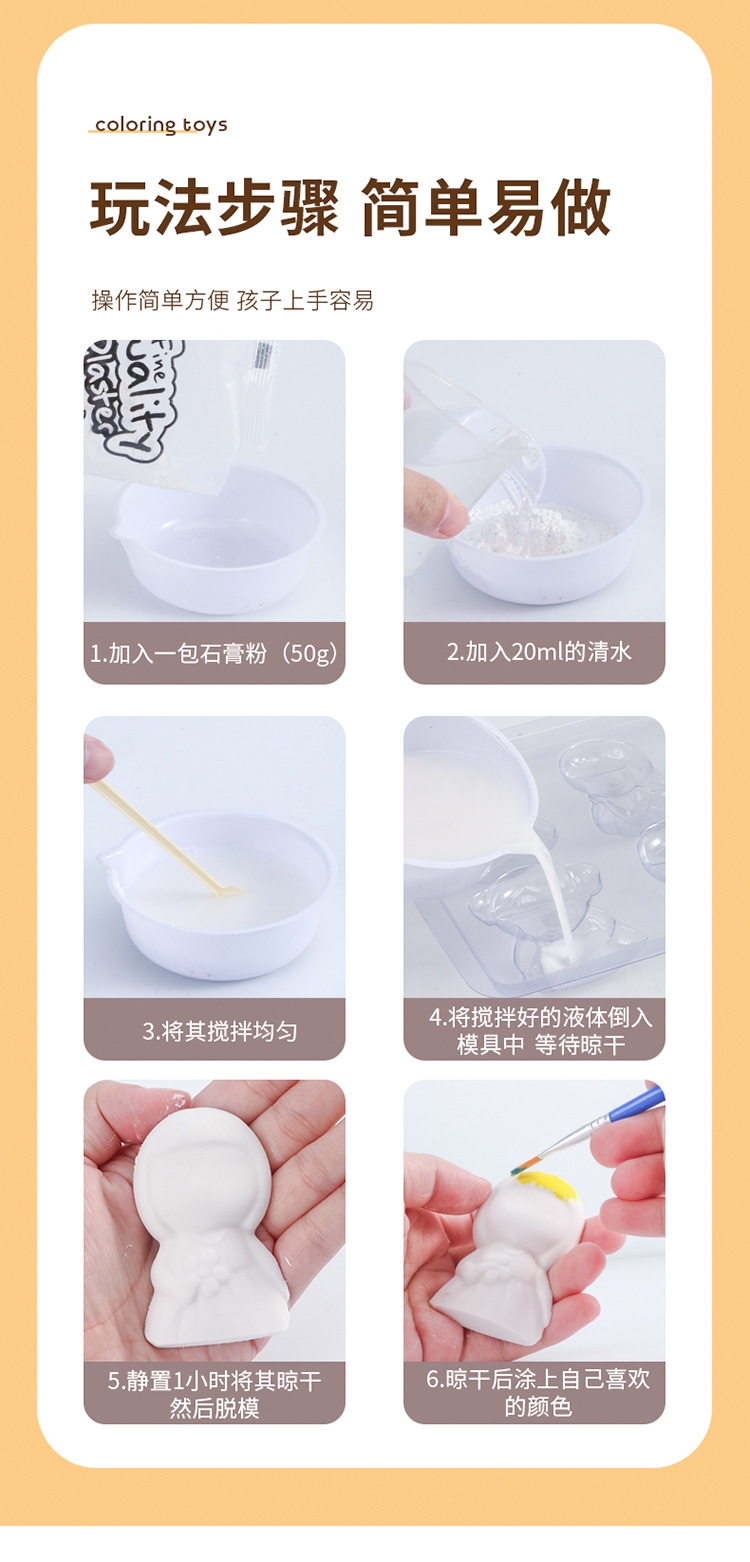 coloring toys

玩法步骤 简单易做

操作简单方便 孩子上手容易

Fine Quality Plaster

1.加入一包石膏粉（50g）

2.加入20ml的清水

3.将其搅拌均匀

4.将搅拌好的液体倒入模具中 等待晾干

5.静置1小时将其晾干然后脱模

6.晾干后涂上自己喜欢的颜色