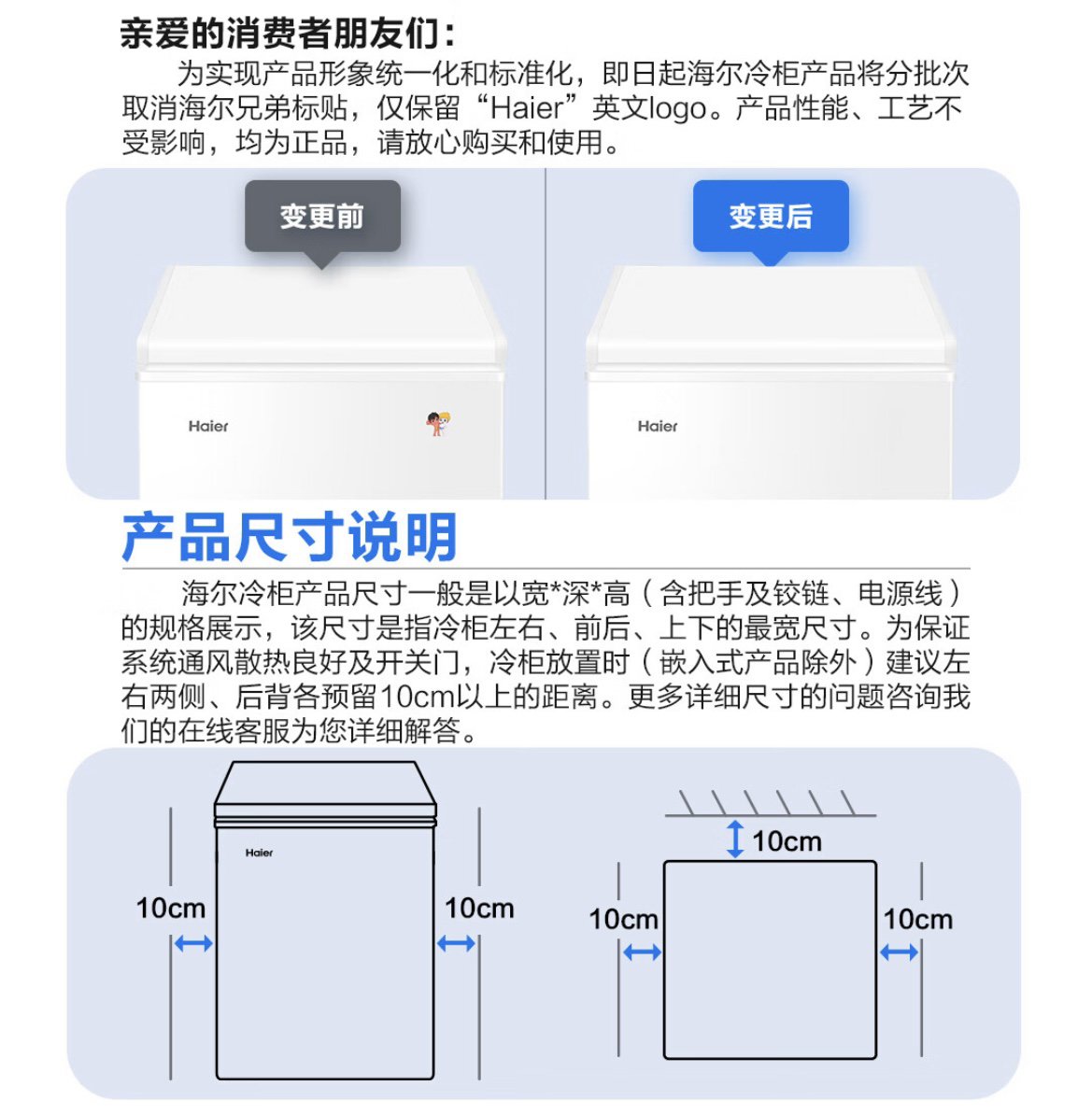 亲爱的消费者朋友们：

为实现产品形象统一化和标准化，即日起海尔冷柜产品将分批次取消海尔兄弟标贴，仅保留“Haier”英文logo。产品性能、工艺不受影响，均为正品，请放心购买和使用。

变更前

Haier

变更后

Haier

产品尺寸说明

海尔冷柜产品尺寸一般是以宽*深*高（含把手及铰链、电源线）的规格展示，该尺寸是指冷柜左右、前后、上下的最宽尺寸。为保证系统通风散热良好及开关门，冷柜放置时（嵌入式产品除外）建议左右两侧、后背各预留10cm以上的距离。更多详细尺寸的问题咨询我们的在线客服为您详细解答。

Haier

10cm

10cm

10cm

10cm

10cm