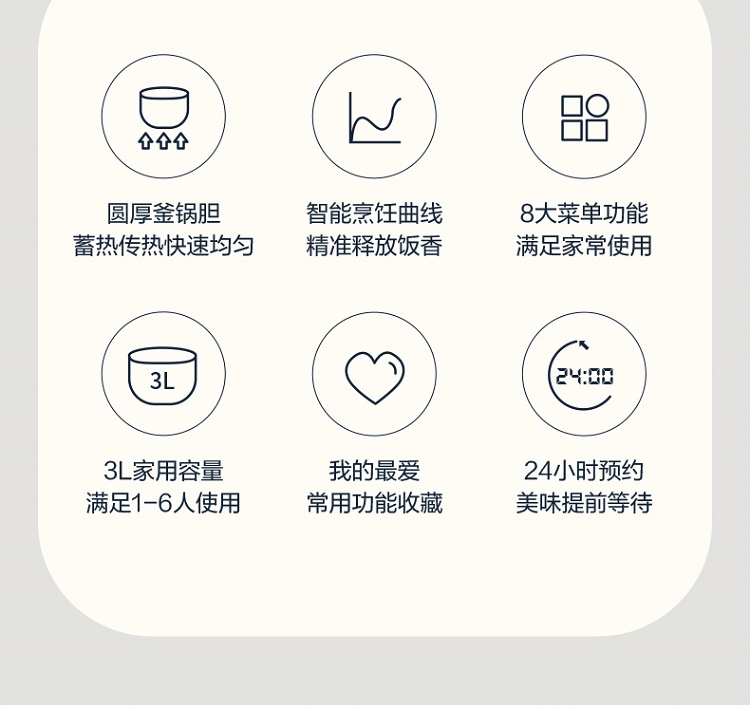 圆厚釜锅胆
蓄热传热快速均匀

智能烹饪曲线
精准释放饭香

8大菜单功能
满足家常使用

3L

3L家用容量
满足1-6人使用

我的最爱
常用功能收藏

24:00

24小时预约
美味提前等待