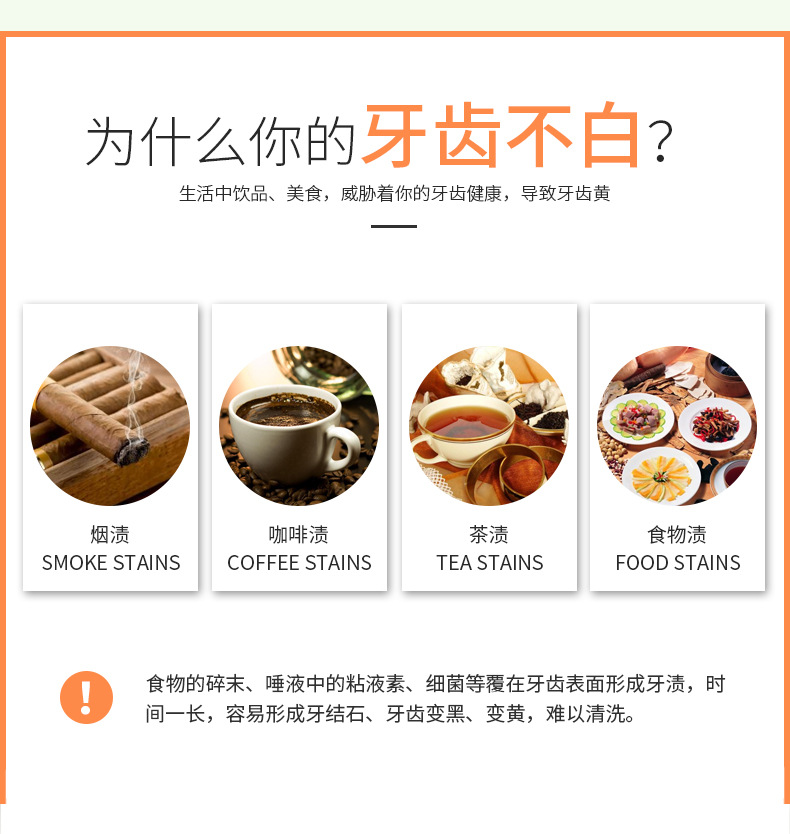 为什么你的牙齿不白？

生活中饮品、美食，威胁着你的牙齿健康，导致牙齿黄

烟渍
SMOKE STAINS

咖啡渍
COFFEE STAINS

茶渍
TEA STAINS

食物渍
FOOD STAINS

!

食物的碎末、唾液中的粘液素、细菌等覆在牙齿表面形成牙渍，时间一长，容易形成牙结石、牙齿变黑、变黄，难以清洗。