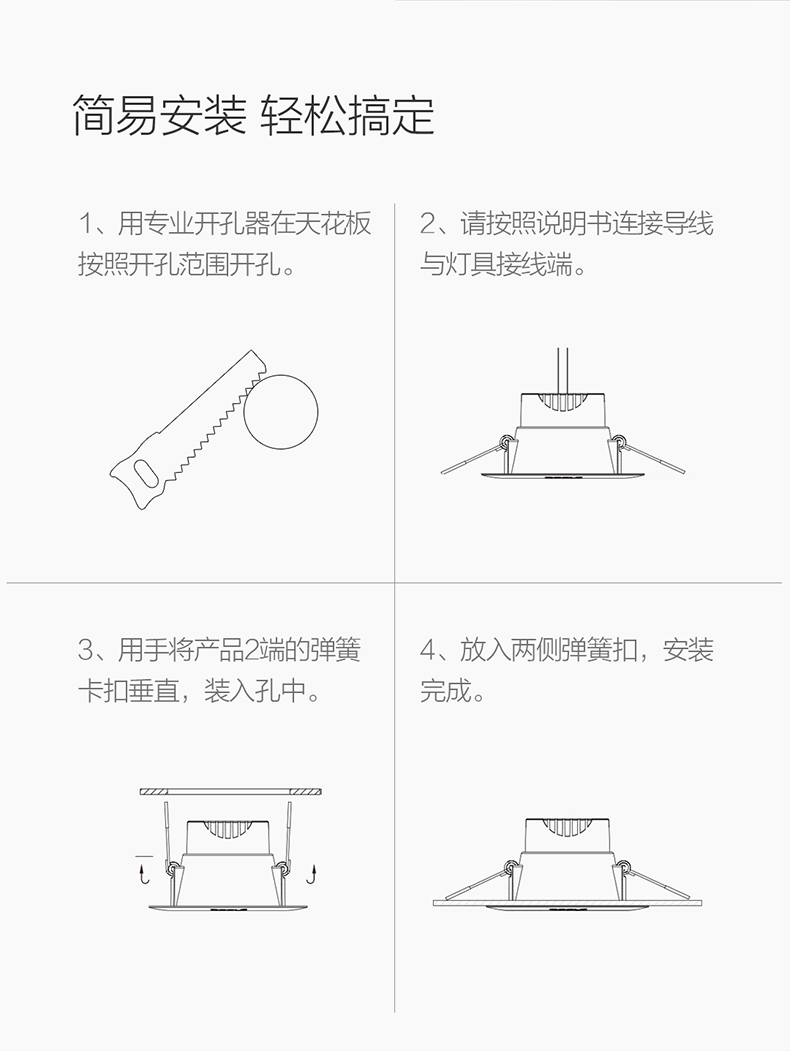 简易安装 轻松搞定

1、用专业开孔器在天花板按照开孔范围开孔。

2、请按照说明书连接导线与灯具接线端。

3、用手将产品2端的弹簧卡扣垂直，装入孔中。

4、放入两侧弹簧扣，安装完成。