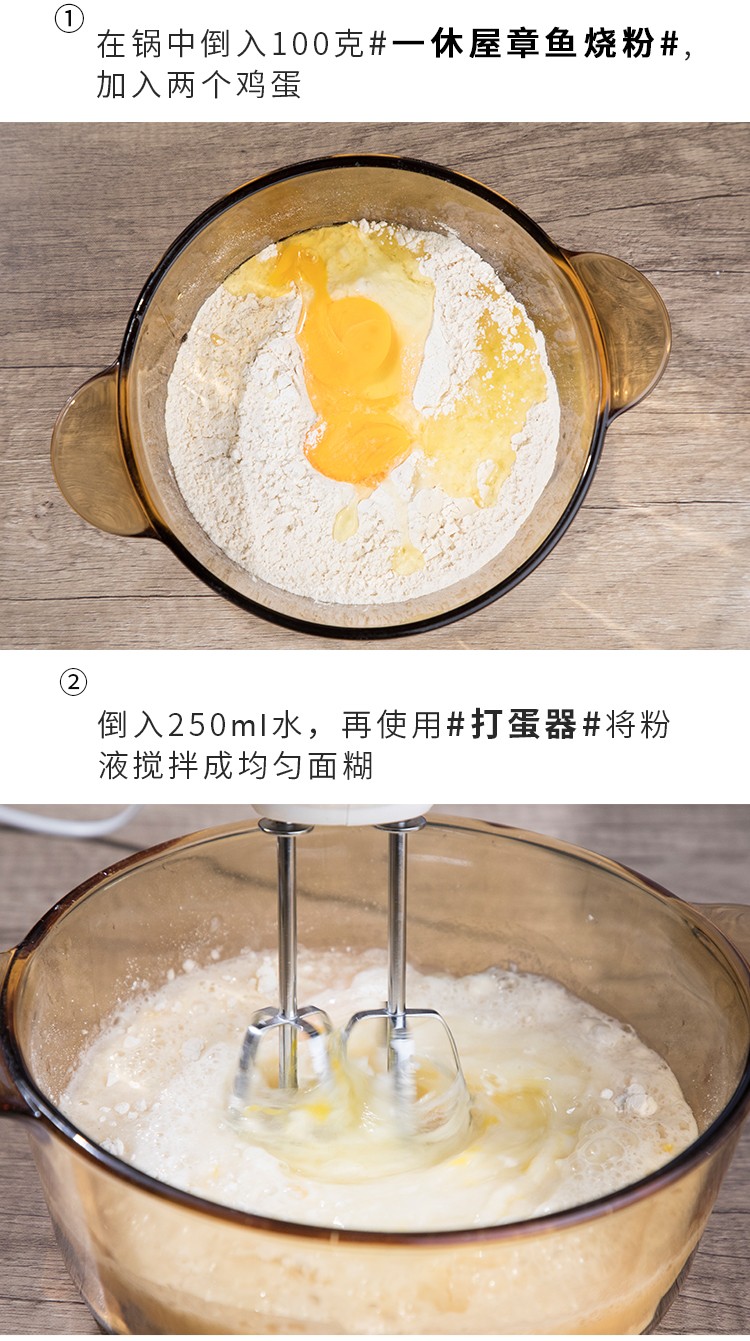 ①
在锅中倒入100克#一休屋章鱼烧粉#，加入两个鸡蛋

②
倒入250ml水，再使用#打蛋器#将粉液搅拌成均匀面糊