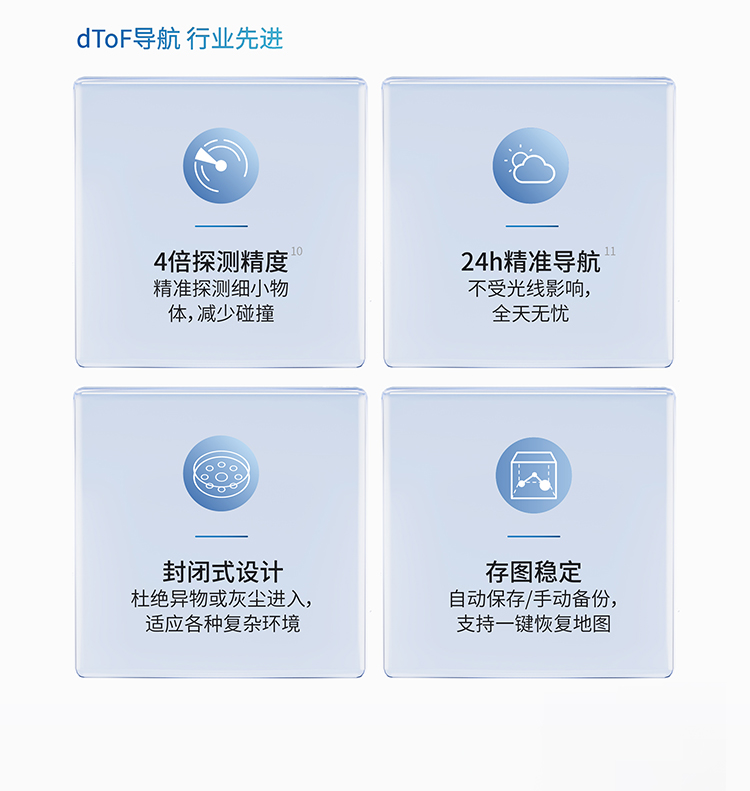 dToF导航 行业先进

4倍探测精度$^{10}$
精准探测细小物体,减少碰撞

24h精准导航$^{11}$
不受光线影响,全天无忧

封闭式设计
杜绝异物或灰尘进入,适应各种复杂环境

存图稳定
自动保存/手动备份,支持一键恢复地图