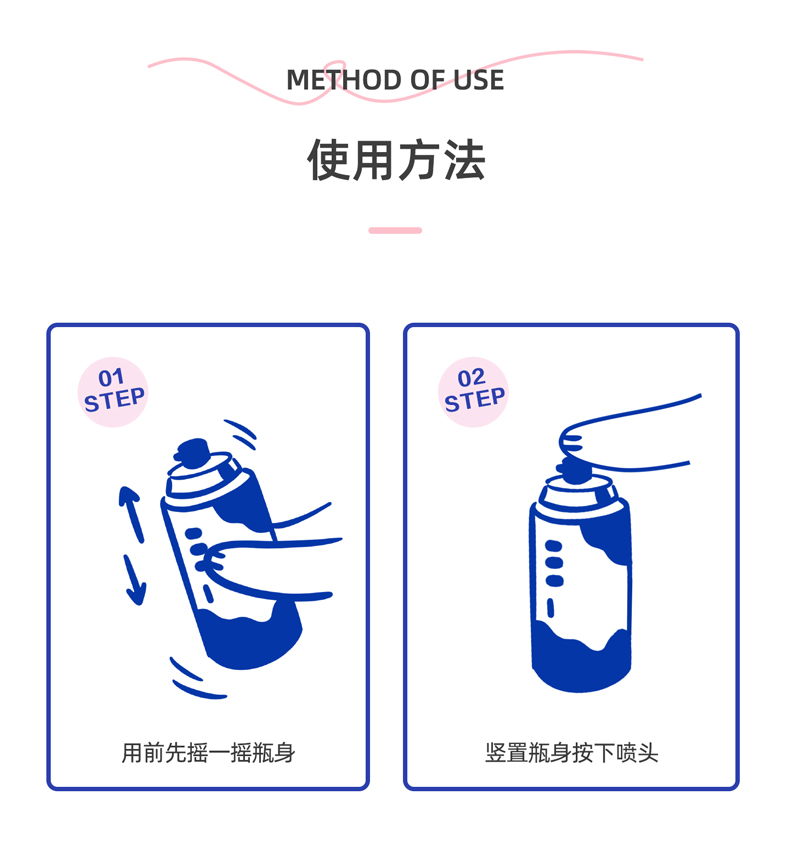 METHOD OF USE

使用方法

01
STEP

用前先摇一摇瓶身

02
STEP

竖置瓶身按下喷头