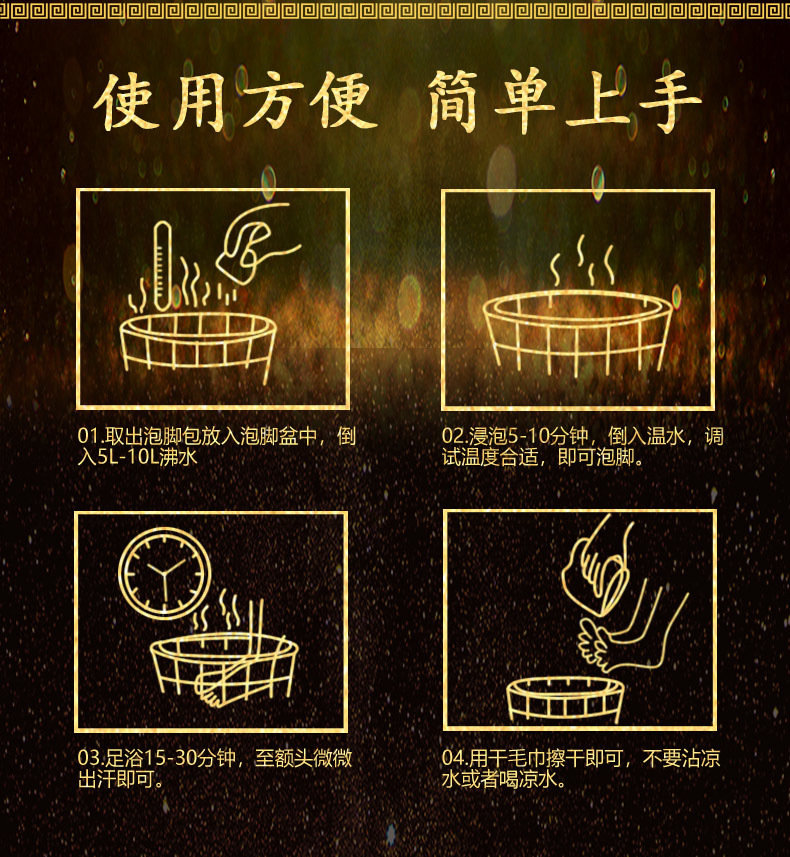 使用方便 简单上手

01.取出泡脚包放入泡脚盆中，倒入5L-10L沸水

02.浸泡5-10分钟，倒入温水，调试温度合适，即可泡脚。

03.足浴15-30分钟，至额头微微出汗即可。

04.用干毛巾擦干即可，不要沾凉水或者喝凉水。