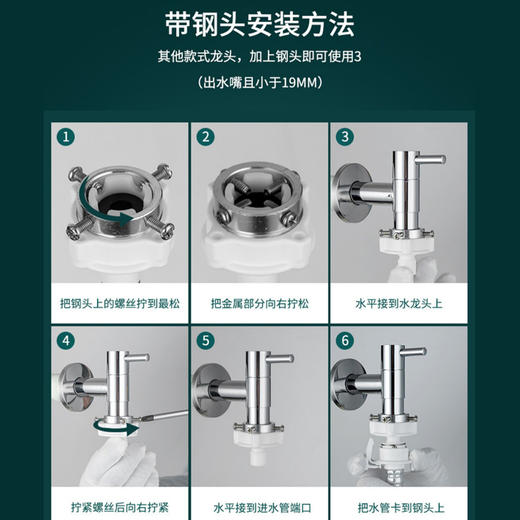 带钢头安装方法

其他款式龙头，加上钢头即可使用3

（出水嘴且小于19MM）

1
把钢头上的螺丝拧到最松

2
把金属部分向右拧松

3
水平接到水龙头上

4
拧紧螺丝后向右拧紧

5
水平接到进水管端口

6
把水管卡到钢头上