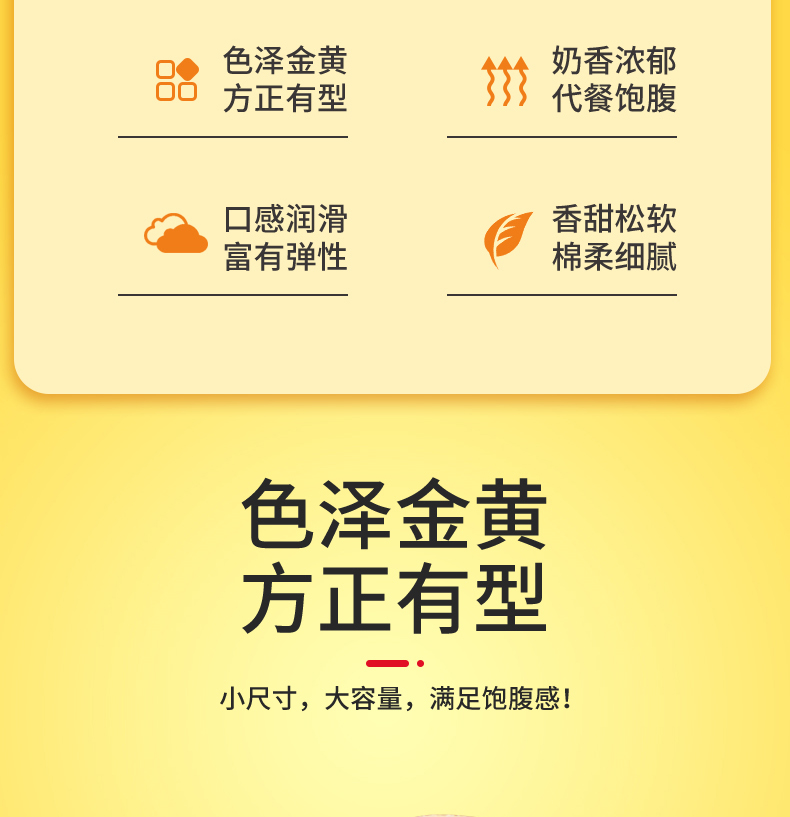 色泽金黄
方正有型

奶香浓郁
代餐饱腹

口感润滑
富有弹性

香甜松软
棉柔细腻

色泽金黄
方正有型

小尺寸，大容量，满足饱腹感！