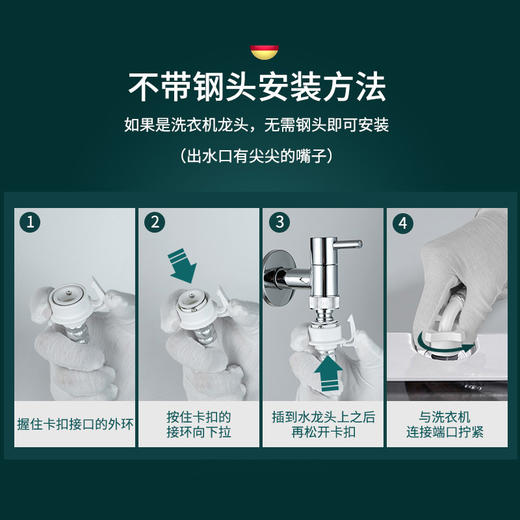 不带钢头安装方法

如果是洗衣机龙头，无需钢头即可安装

（出水口有尖尖的嘴子）

1
握住卡扣接口的外环

2
按住卡扣的接环向下拉

3
插到水龙头上之后再松开卡扣

4
与洗衣机连接端口拧紧