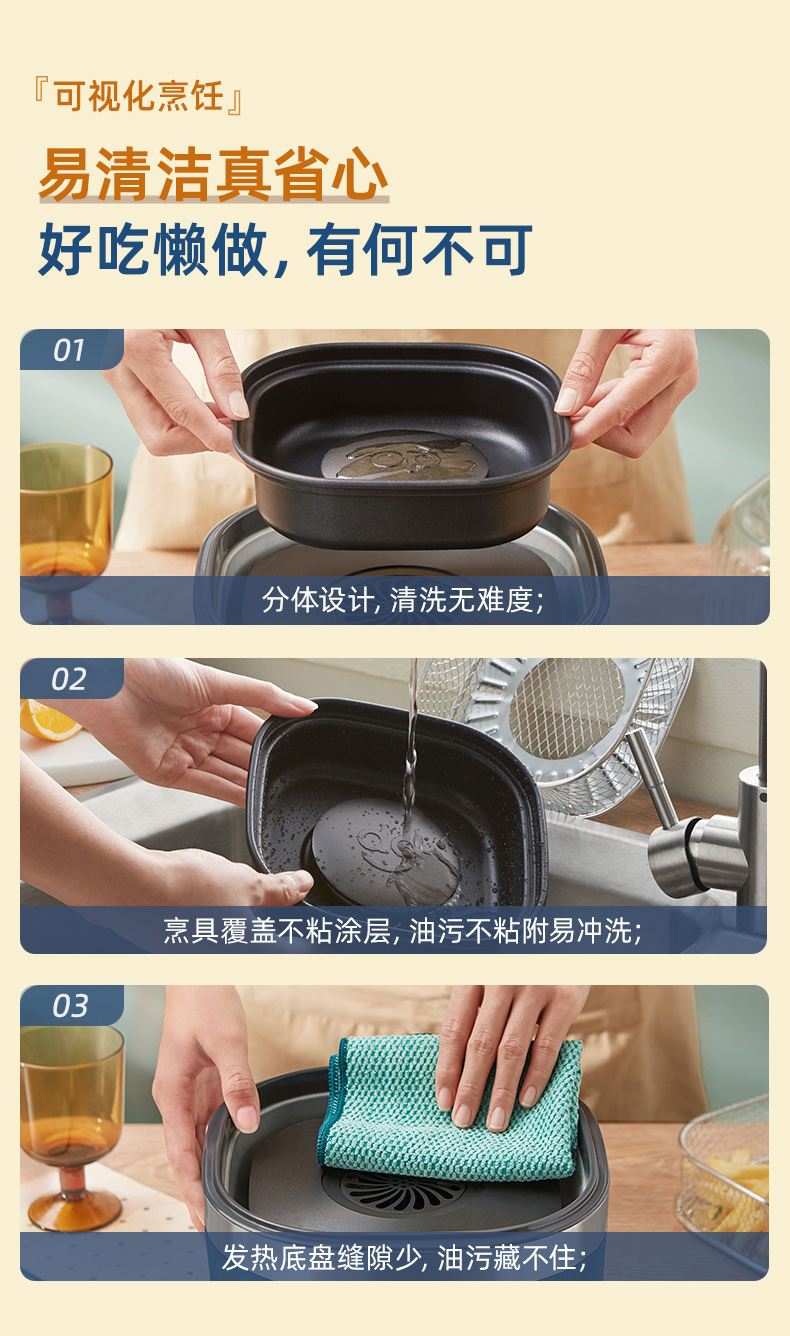 『可视化烹饪』

易清洁真省心
好吃懒做, 有何不可

01
分体设计, 清洗无难度;

02
烹具覆盖不粘涂层, 油污不粘附易冲洗;

03
发热底盘缝隙少, 油污藏不住;