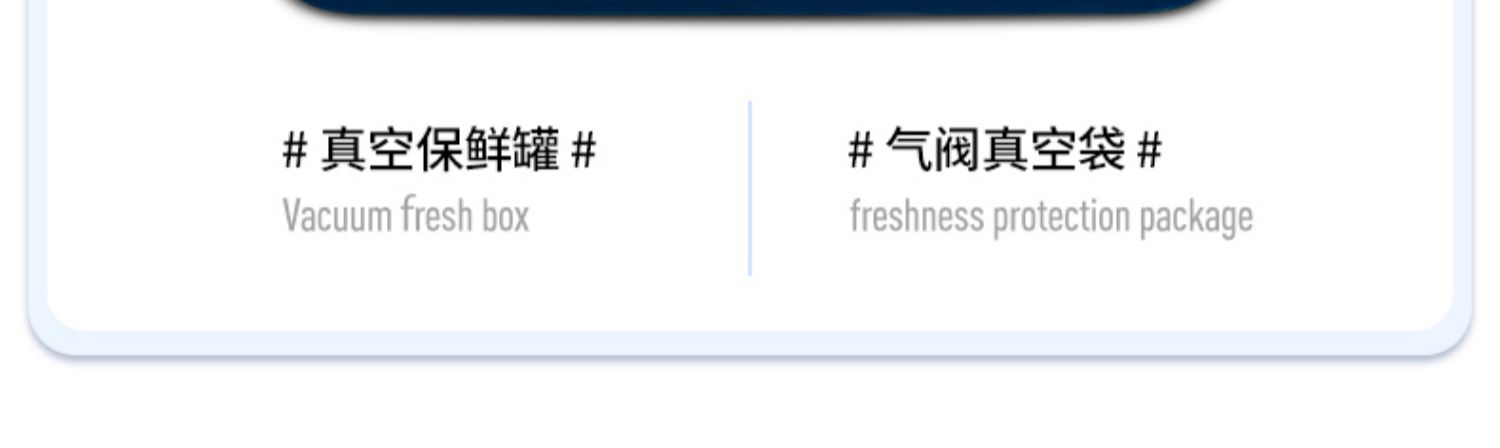 # 真空保鲜罐 #
Vacuum fresh box

# 气阀真空袋 #
freshness protection package