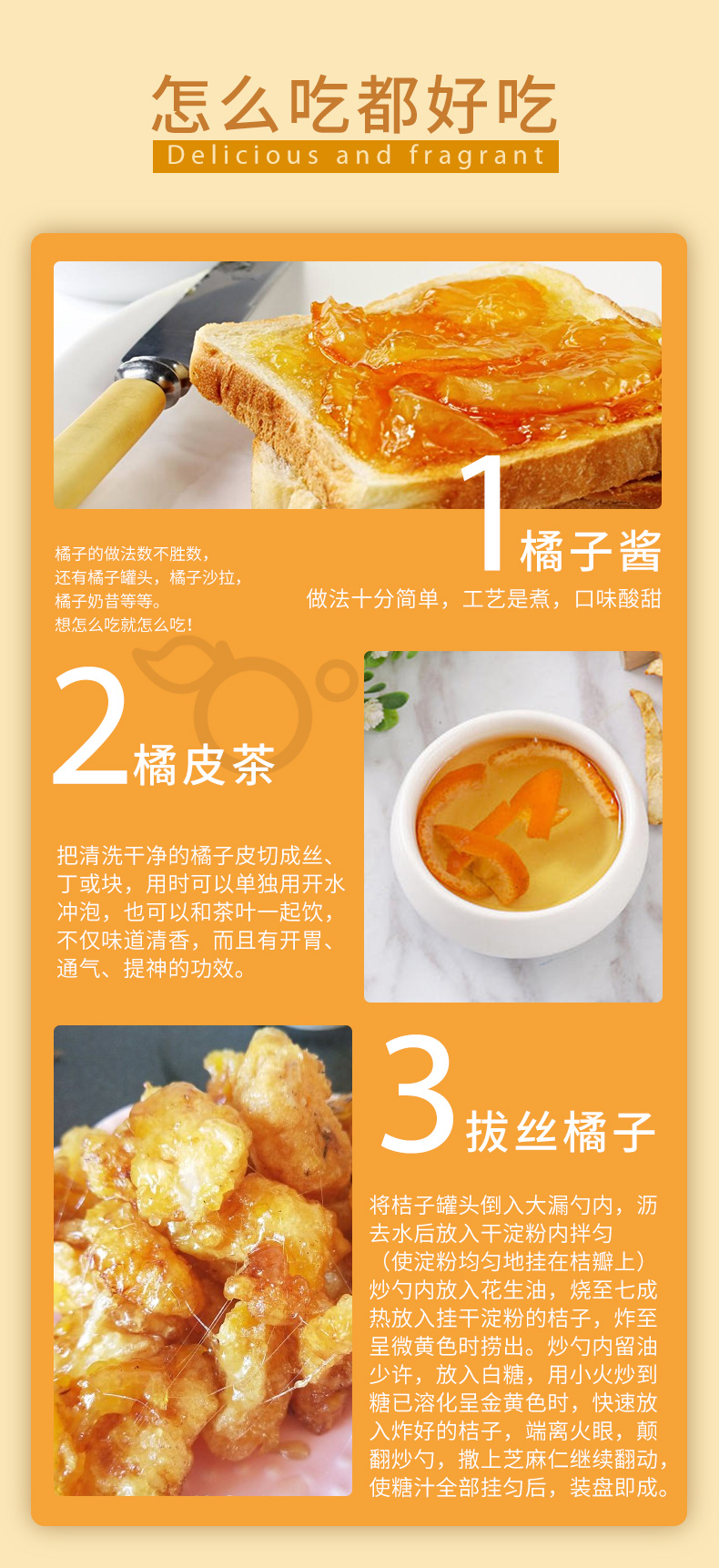 怎么吃都好吃
Delicious and fragrant

橘子的做法数不胜数，
还有橘子罐头，橘子沙拉，
橘子奶昔等等。
想怎么吃就怎么吃！

1 橘子酱
做法十分简单，工艺是煮，口味酸甜

2 橘皮茶

把清洗干净的橘子皮切成丝、丁或块，用时可以单独用开水冲泡，也可以和茶叶一起饮，不仅味道清香，而且有开胃、通气、提神的功效。

3 拔丝橘子

将桔子罐头倒入大漏勺内，沥去水后放入干淀粉内拌匀（使淀粉均匀地挂在桔瓣上）炒勺内放入花生油，烧至七成热放入挂干淀粉的桔子，炸至呈微黄色时捞出。炒勺内留油少许，放入白糖，用小火炒到糖已溶化呈金黄色时，快速放入炸好的桔子，端离火眼，颠翻炒勺，撒上芝麻仁继续翻动，使糖汁全部挂匀后，装盘即成。