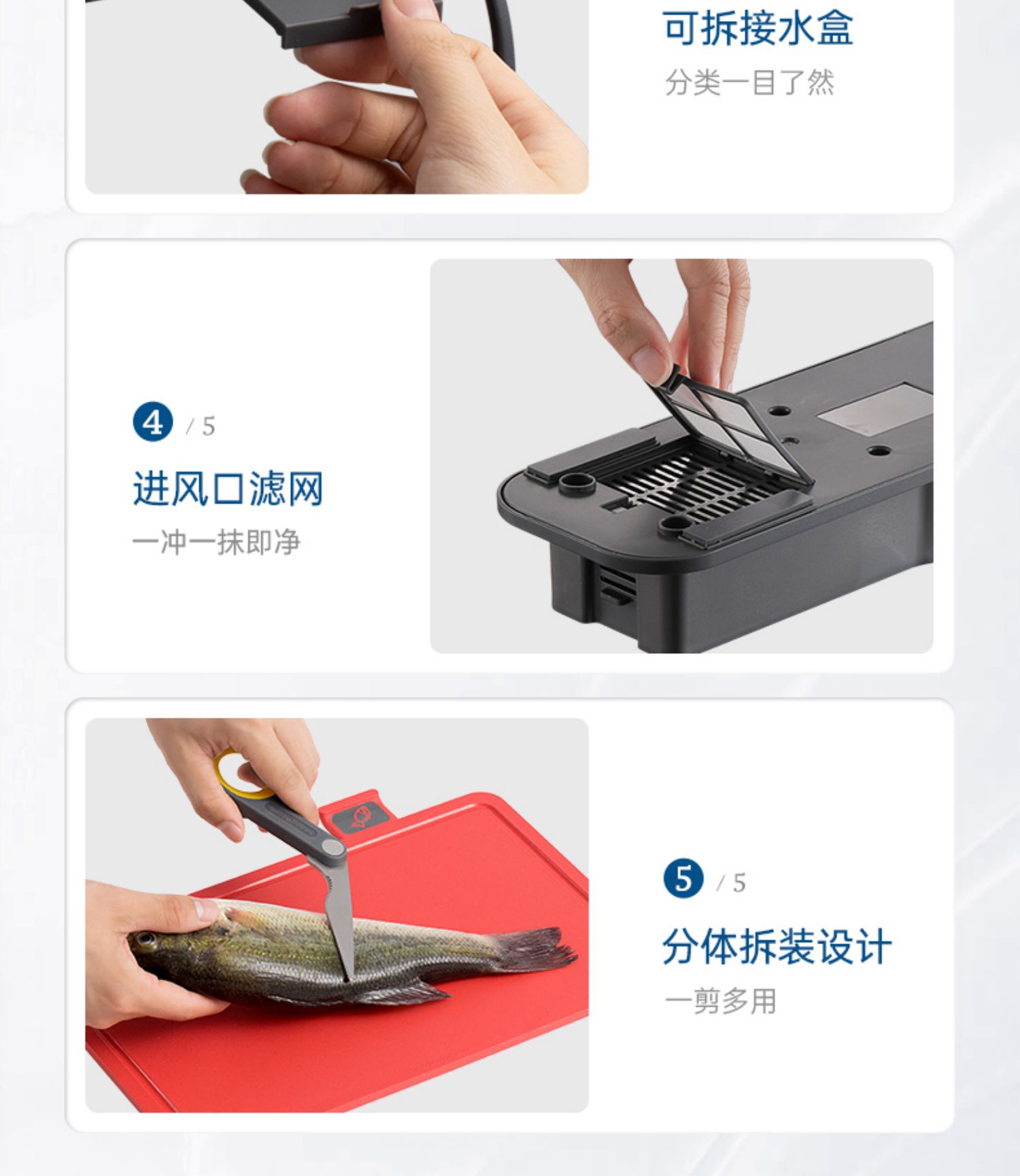 可拆接水盒
分类一目了然

4 / 5
进风口滤网
一冲一抹即净

5 / 5
分体拆装设计
一剪多用