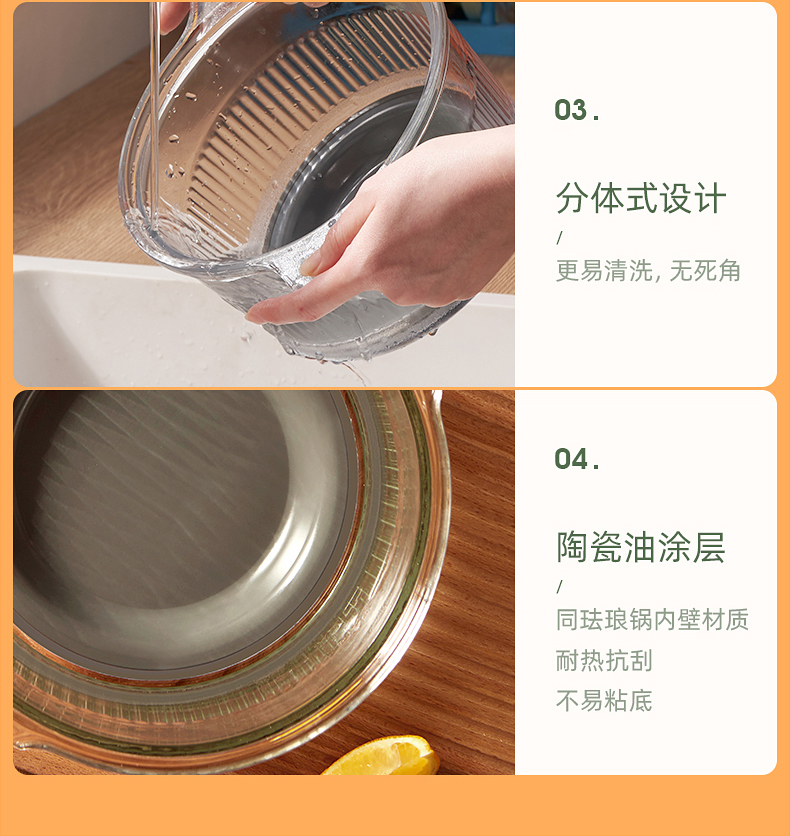 03.

分体式设计

/

更易清洗, 无死角

04.

陶瓷油涂层

/

同珐琅锅内壁材质

耐热抗刮

不易粘底